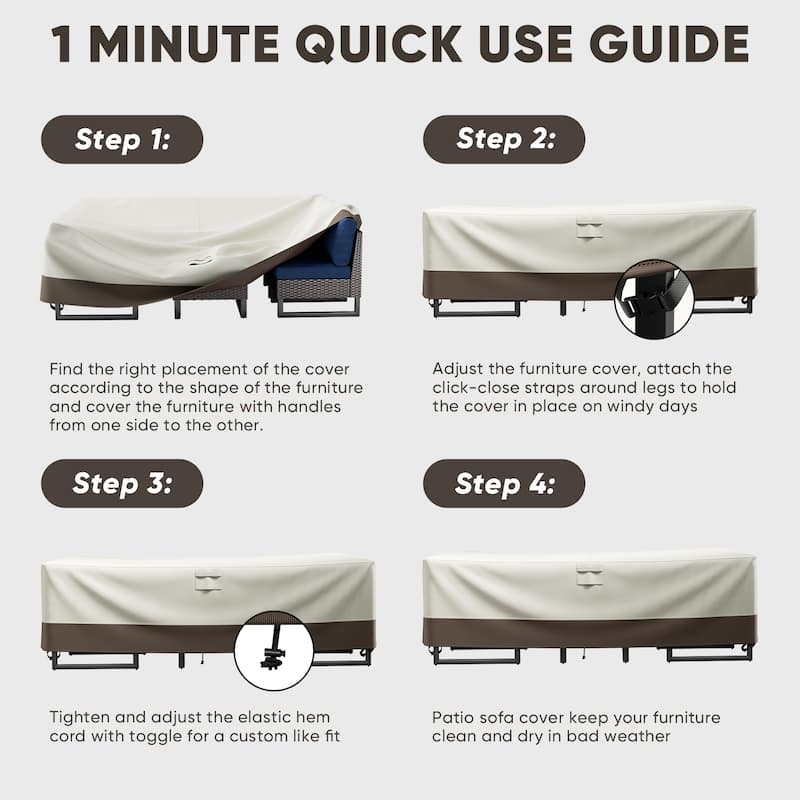 1 MINUTE QUICK USE GUIDE

Step 1:

Find the right placement of the cover according to the shape of the furniture and cover the furniture with handles from one side to the other.

Step 2:

Adjust the furniture cover, attach the click-close straps around legs to hold the cover in place on windy days

Step 3:

Tighten and adjust the elastic hem cord with toggle for a custom like fit

Step 4:

Patio sofa cover keep your furniture clean and dry in bad weather