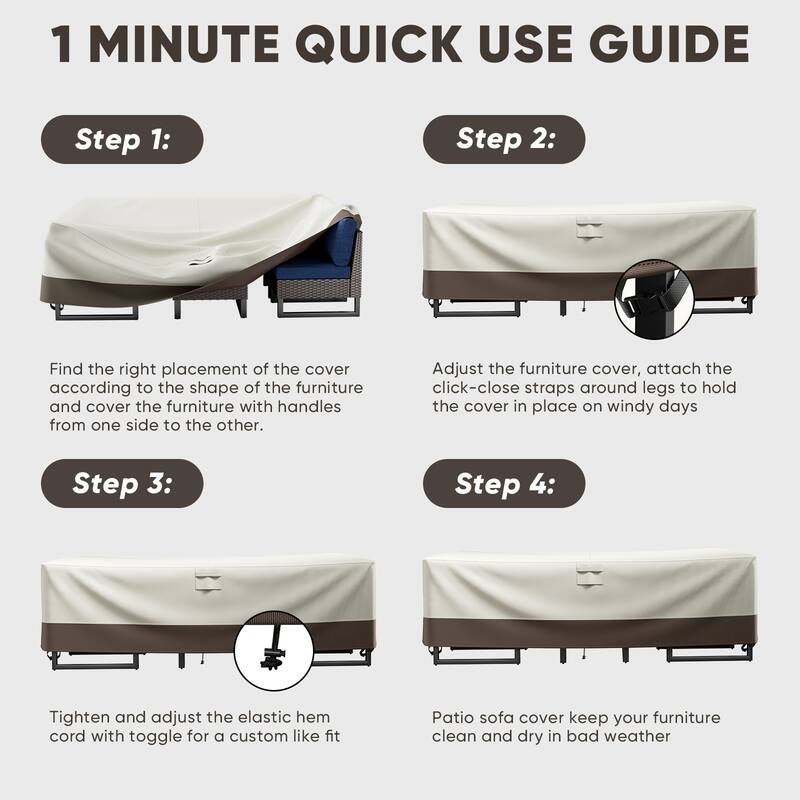 1 MINUTE QUICK USE GUIDE

Step 1:

Find the right placement of the cover according to the shape of the furniture and cover the furniture with handles from one side to the other.

Step 2:

Adjust the furniture cover, attach the click-close straps around legs to hold the cover in place on windy days

Step 3:

Tighten and adjust the elastic hem cord with toggle for a custom like fit

Step 4:

Patio sofa cover keep your furniture clean and dry in bad weather