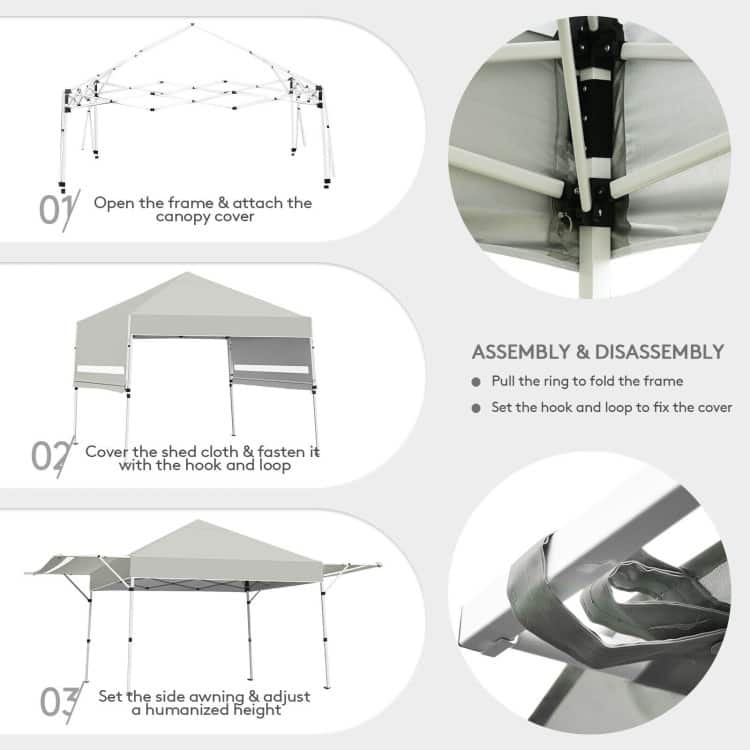 01 Open the frame & attach the canopy cover

02 Cover the shed cloth & fasten it with the hook and loop

03 Set the side awning & adjust a humanized height

ASSEMBLY & DISASSEMBLY

Pull the ring to fold the frame

Set the hook and loop to fix the cover