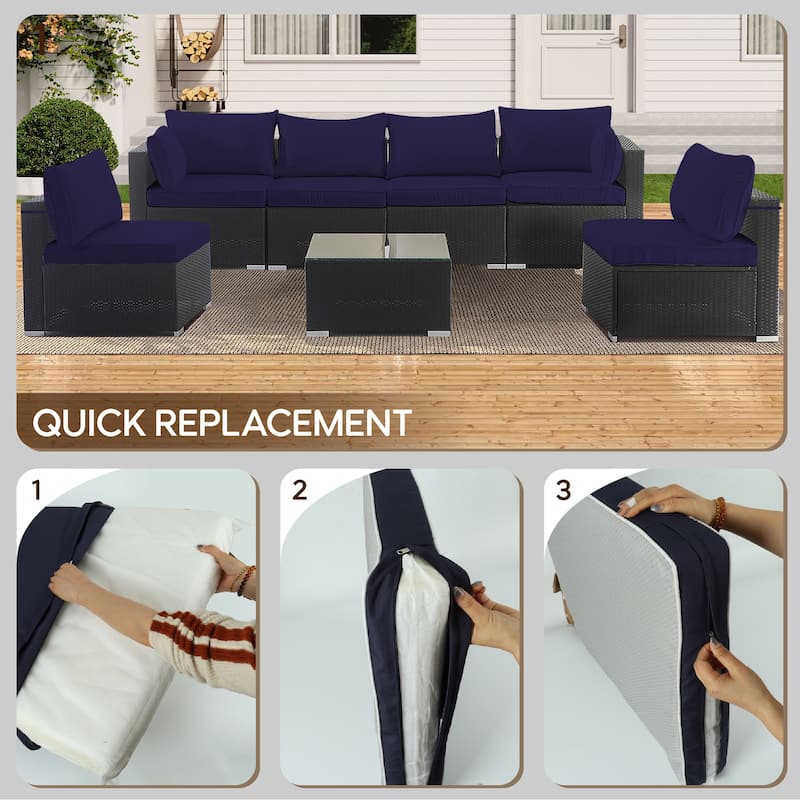 QUICK REPLACEMENT

1

2

3