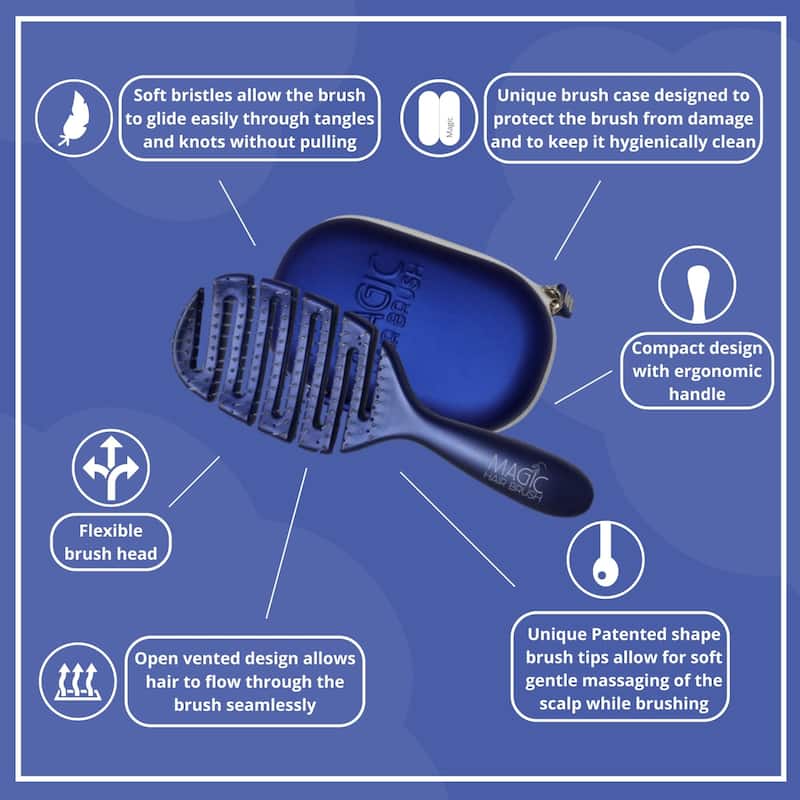 Soft bristles allow the brush to glide easily through tangles and knots without pulling

Magic

Unique brush case designed to protect the brush from damage and to keep it hygienically clean

MAGIC HAIR BRUSH

Compact design with ergonomic handle

MAGIC HAIR BRUSH

Flexible brush head

Open vented design allows hair to flow through the brush seamlessly

Unique Patented shape brush tips allow for soft gentle massaging of the scalp while brushing