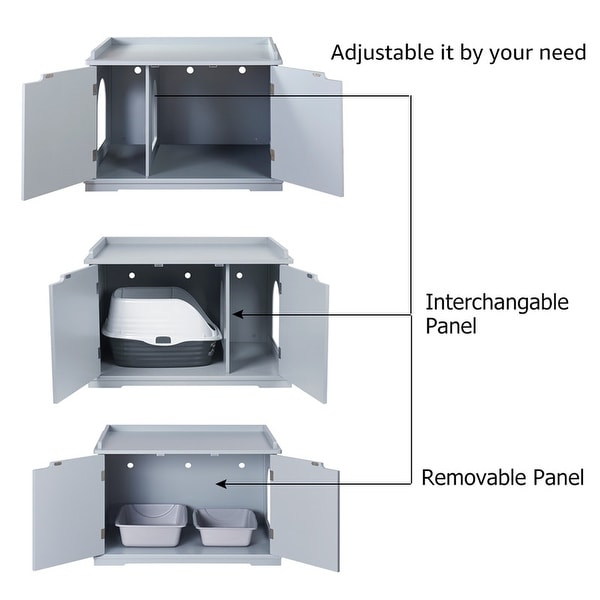 Adjustable it by your need

Interchangable Panel

Removable Panel