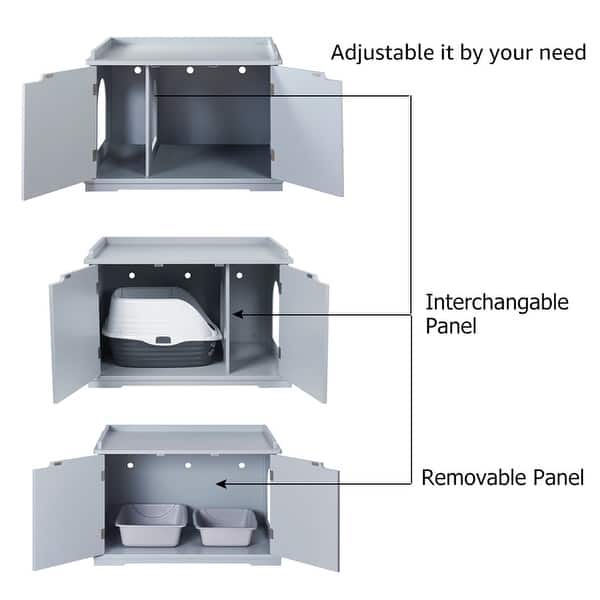 Adjustable it by your need

Interchangable Panel

Removable Panel