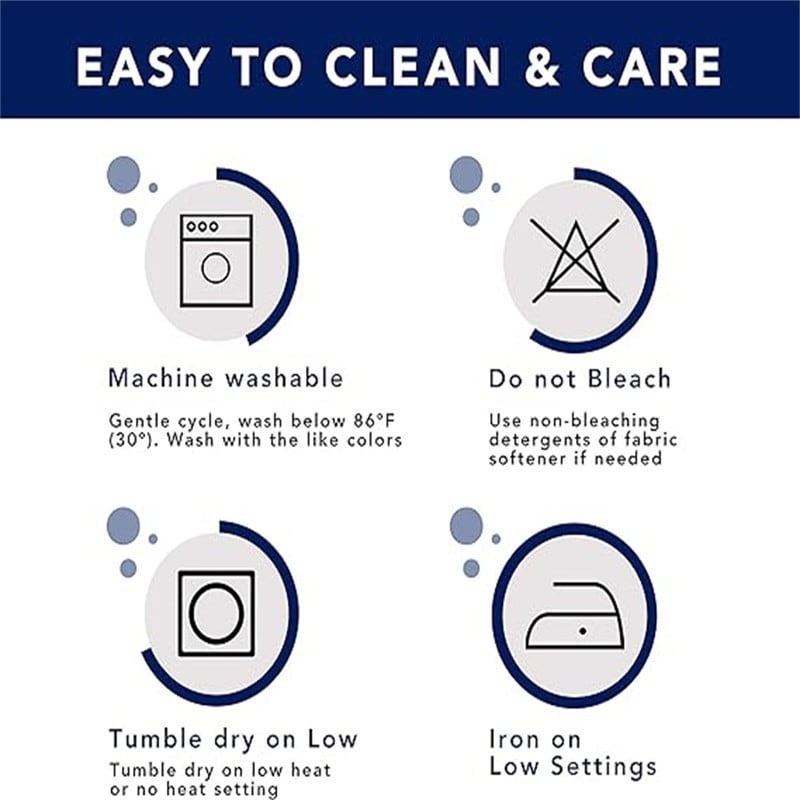 EASY TO CLEAN & CARE

Machine washable

Gentle cycle, wash below 86°F (30°). Wash with the like colors

Do not Bleach

Use non-bleaching detergents of fabric softener if needed

Tumble dry on Low

Tumble dry on low heat or no heat setting

Iron on Low Settings