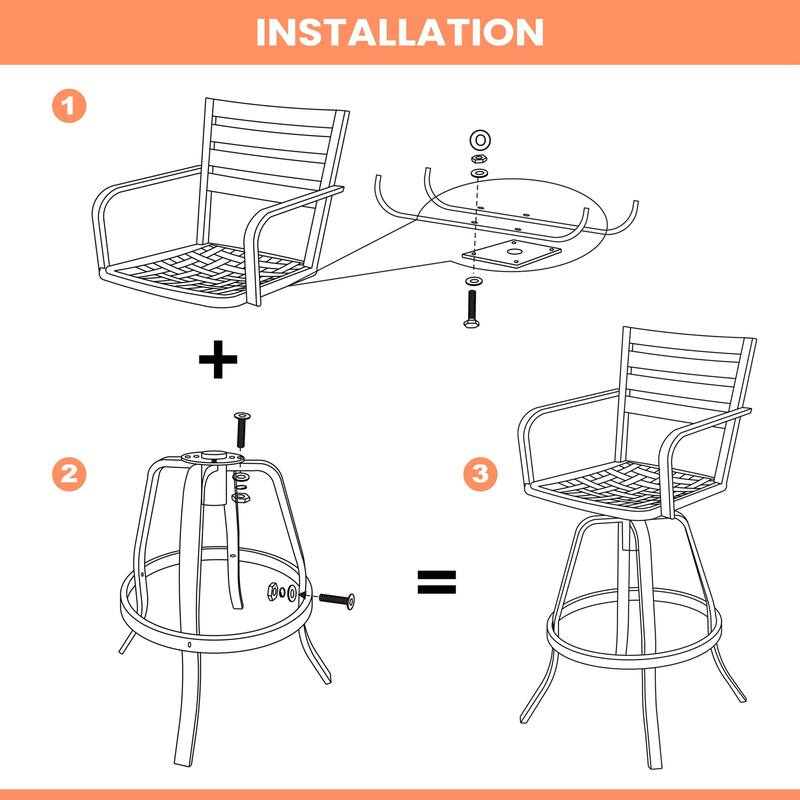 INSTALLATION

1

+

2

=

3