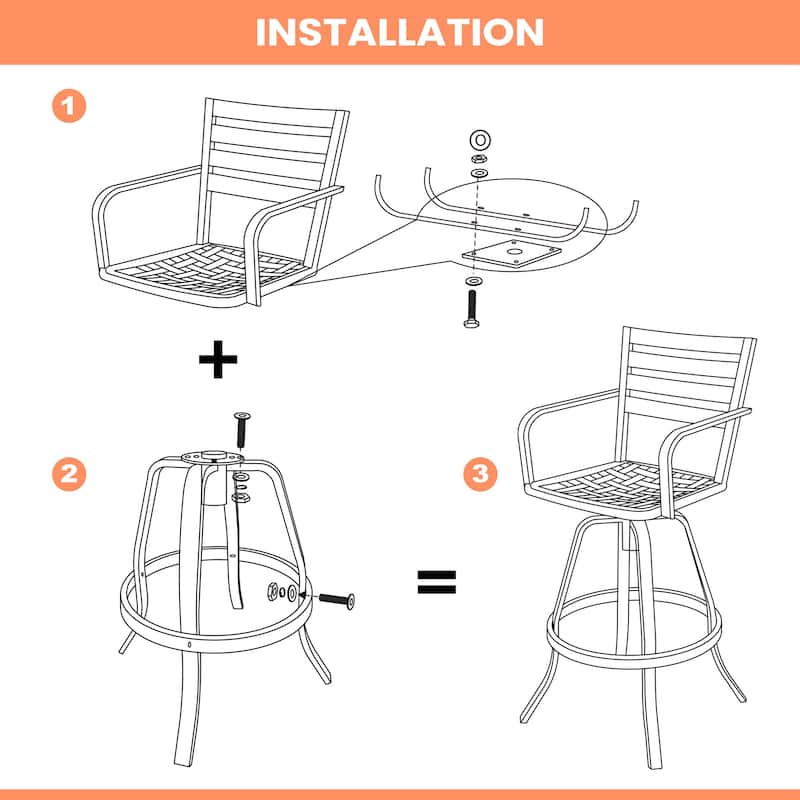 INSTALLATION

1

+

2

=

3