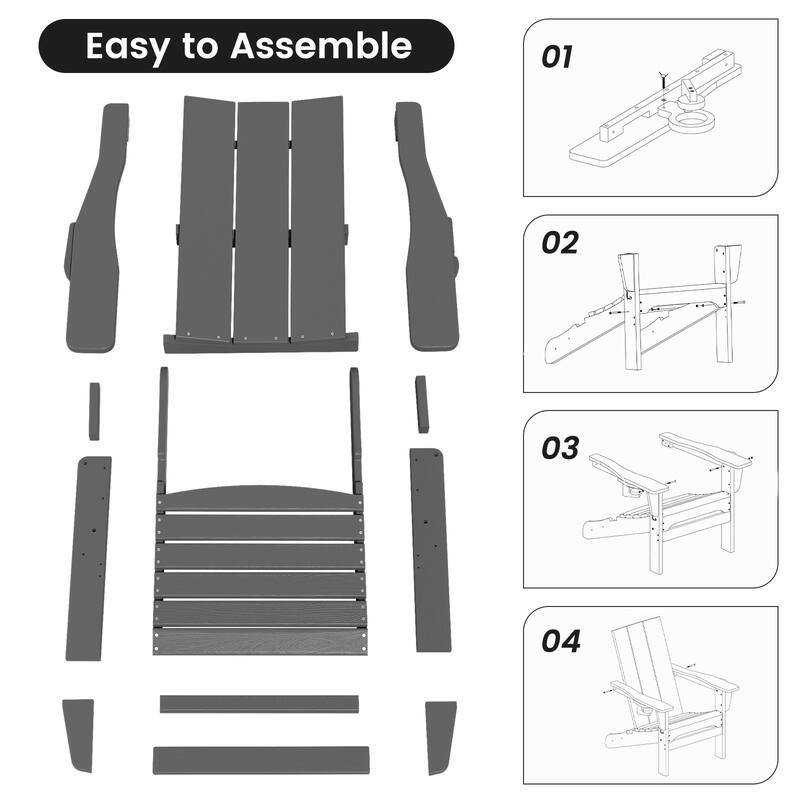 Easy to Assemble

01

02

03

04