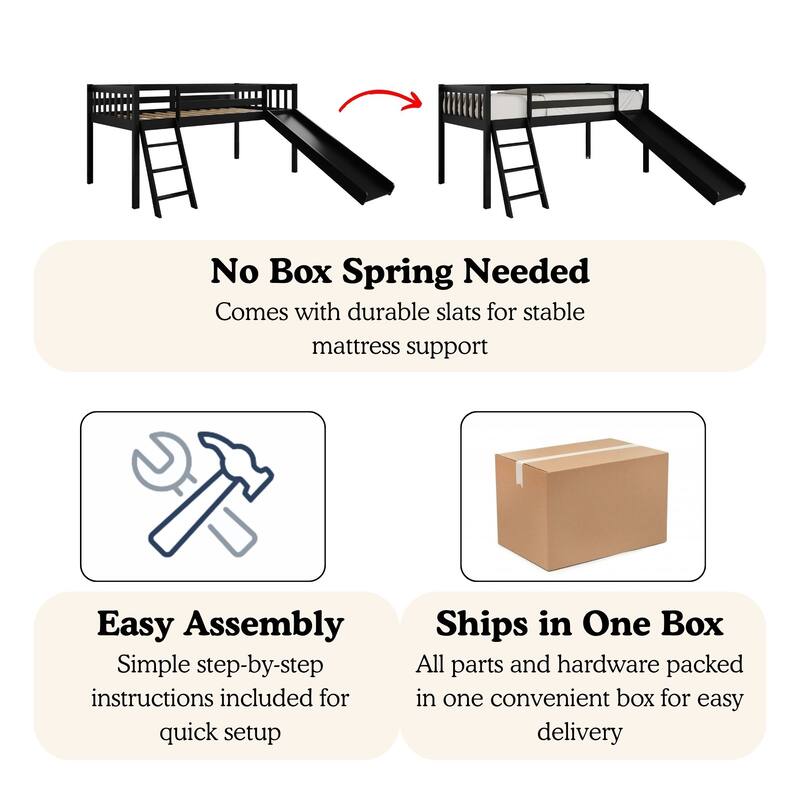 No Box Spring Needed
Comes with durable slats for stable mattress support

Easy Assembly
Simple step-by-step instructions included for quick setup

Ships in One Box
All parts and hardware packed in one convenient box for easy delivery