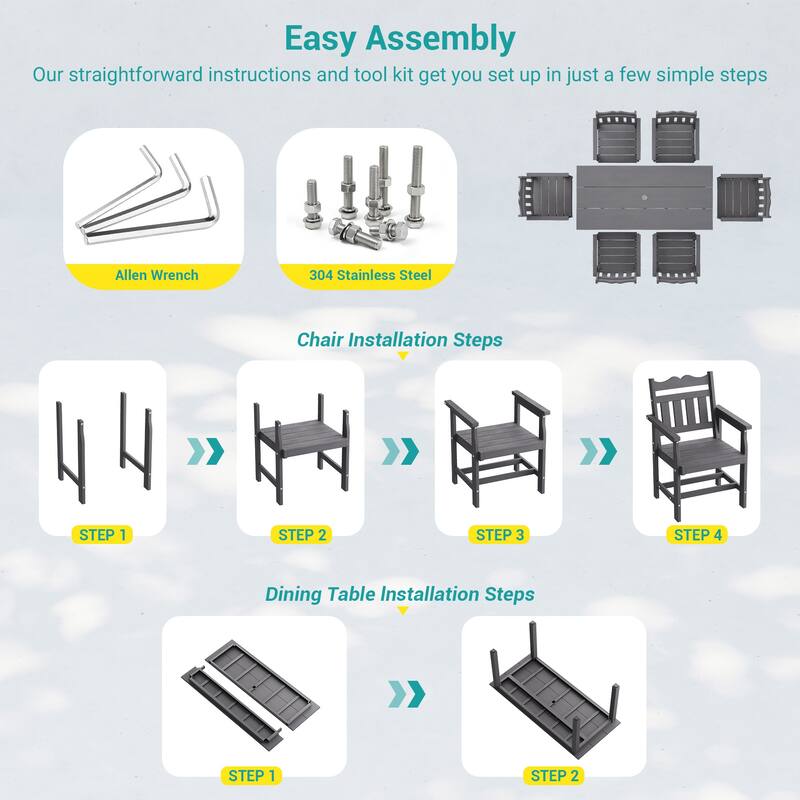 Easy Assembly

Our straightforward instructions and tool kit get you set up in just a few simple steps

Allen Wrench

304 Stainless Steel

Chair Installation Steps

STEP 1

STEP 2

STEP 3

STEP 4

Dining Table Installation Steps

STEP 1

STEP 2