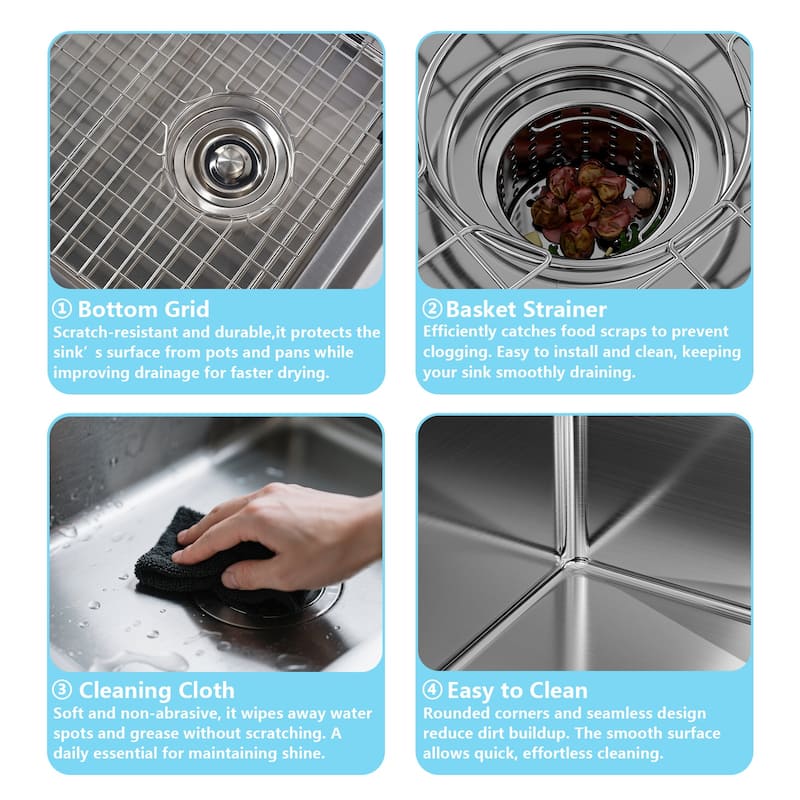 ① Bottom Grid
Scratch-resistant and durable,it protects the sink’s surface from pots and pans while improving drainage for faster drying.

② Basket Strainer
Efficiently catches food scraps to prevent clogging. Easy to install and clean, keeping your sink smoothly draining.

③ Cleaning Cloth
Soft and non-abrasive, it wipes away water spots and grease without scratching. A daily essential for maintaining shine.

④ Easy to Clean
Rounded corners and seamless design reduce dirt buildup. The smooth surface allows quick, effortless cleaning.