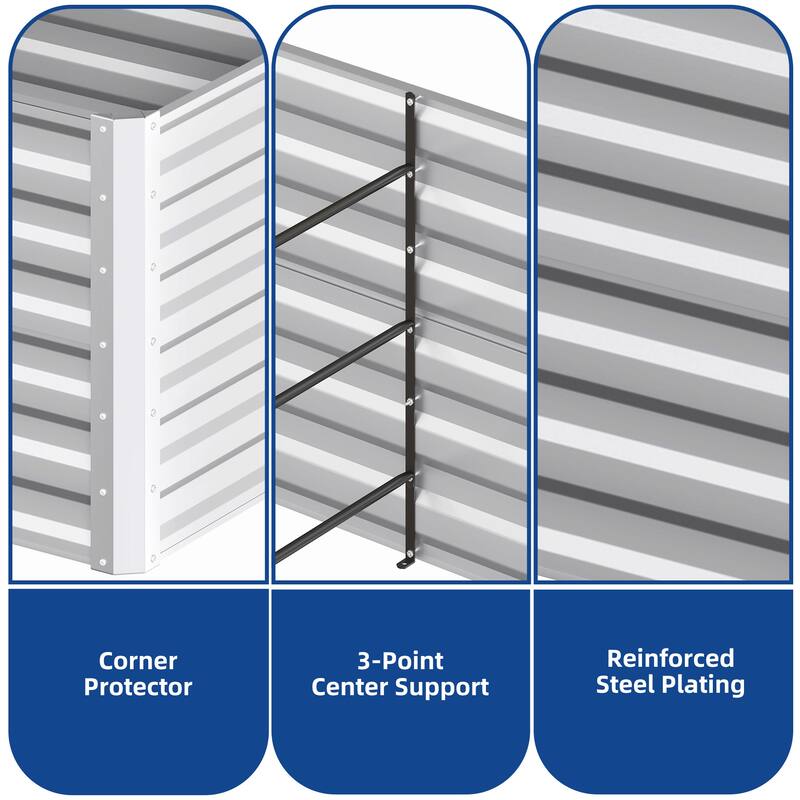 Corner Protector

3-Point Center Support

Reinforced Steel Plating