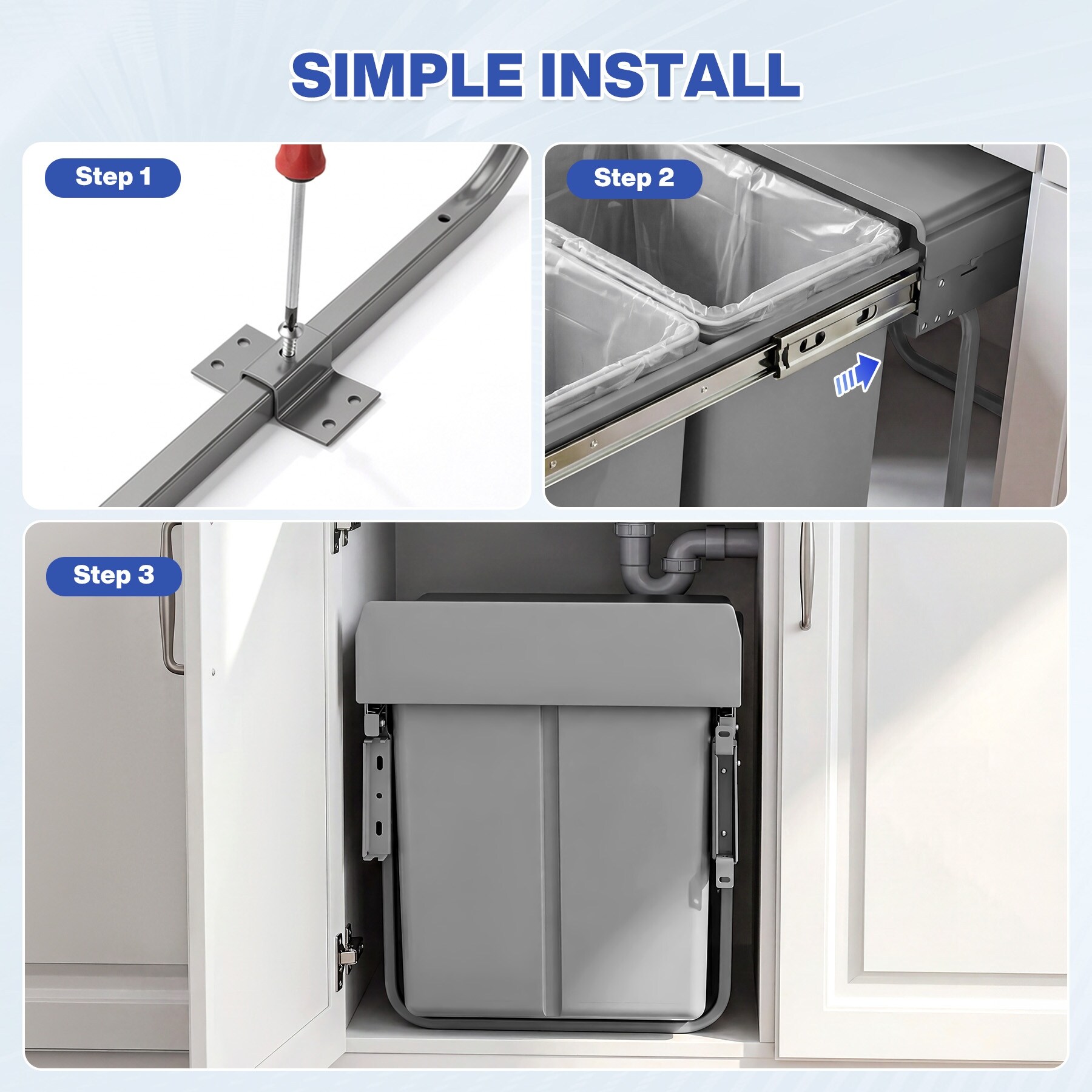 SIMPLE INSTALL

Step 1

Step 2

Step 3