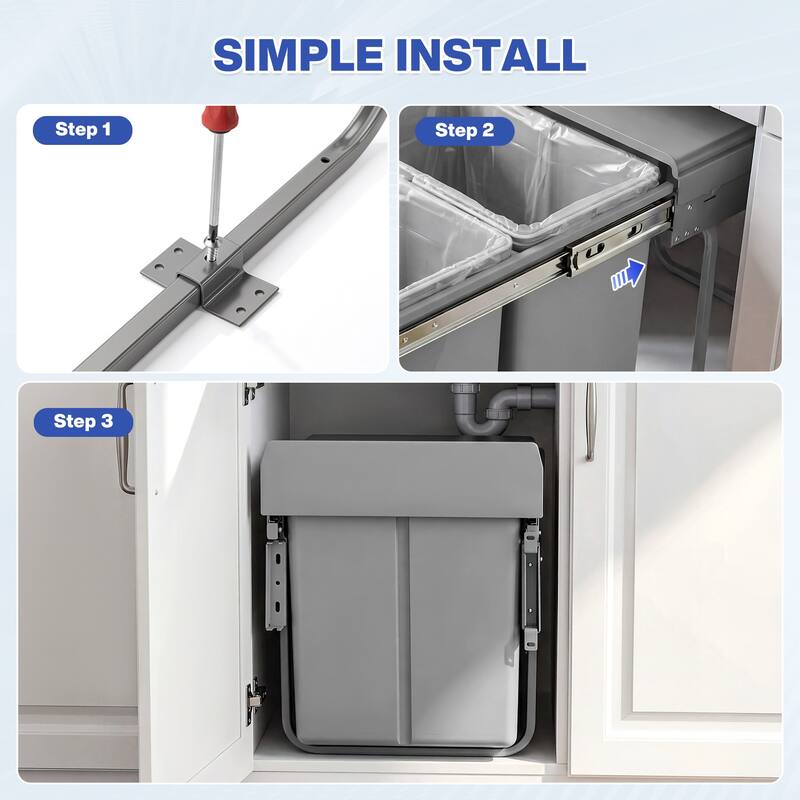 SIMPLE INSTALL

Step 1

Step 2

Step 3