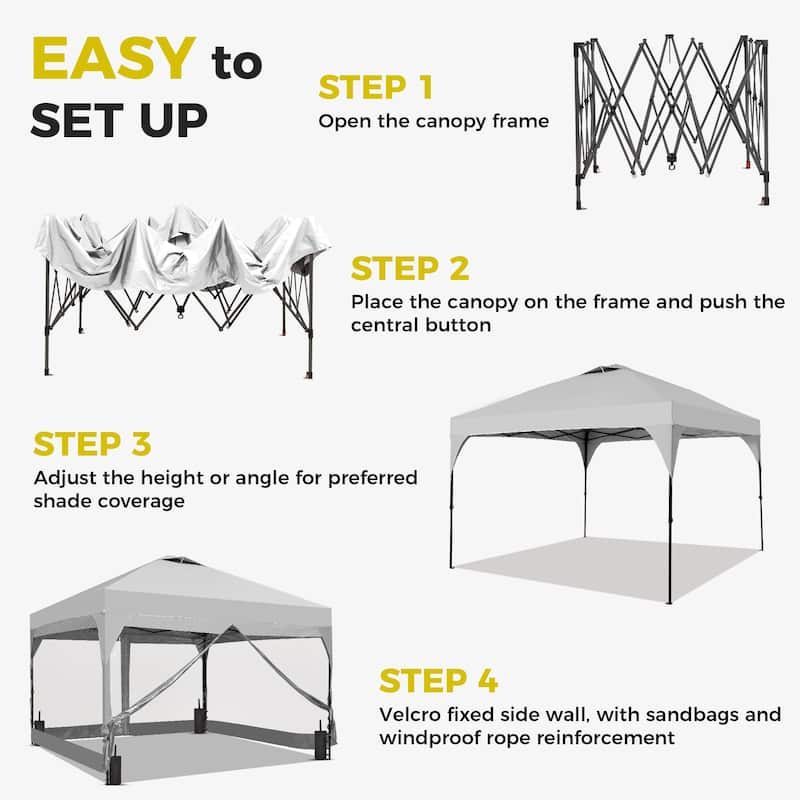 EASY to SET UP

STEP 1
Open the canopy frame

STEP 2
Place the canopy on the frame and push the central button

STEP 3
Adjust the height or angle for preferred shade coverage

STEP 4
Velcro fixed side wall, with sandbags and windproof rope reinforcement