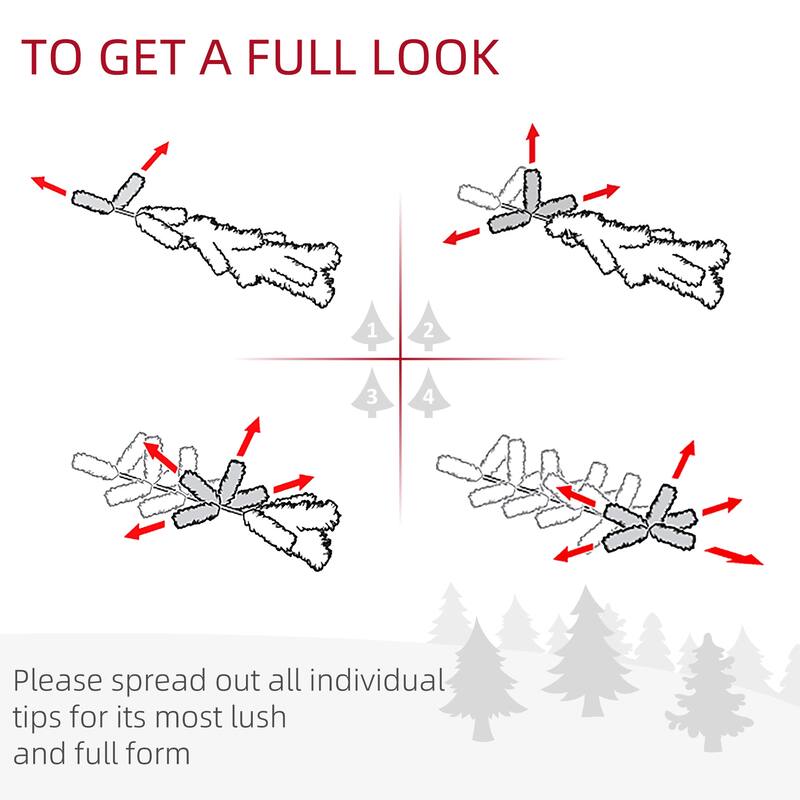 TO GET A FULL LOOK

1
2
3
4

Please spread out all individual tips for its most lush and full form