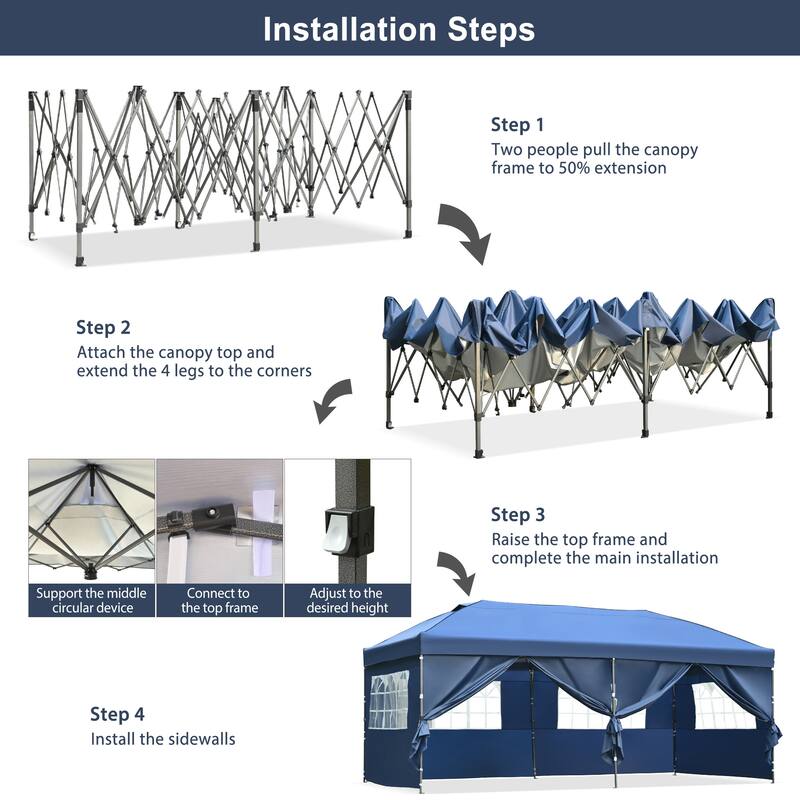 Installation Steps

Step 1
Two people pull the canopy frame to 50% extension

Step 2
Attach the canopy top and extend the 4 legs to the corners

Support the middle circular device

Connect to the top frame

Adjust to the desired height

Step 3
Raise the top frame and complete the main installation

Step 4
Install the sidewalls