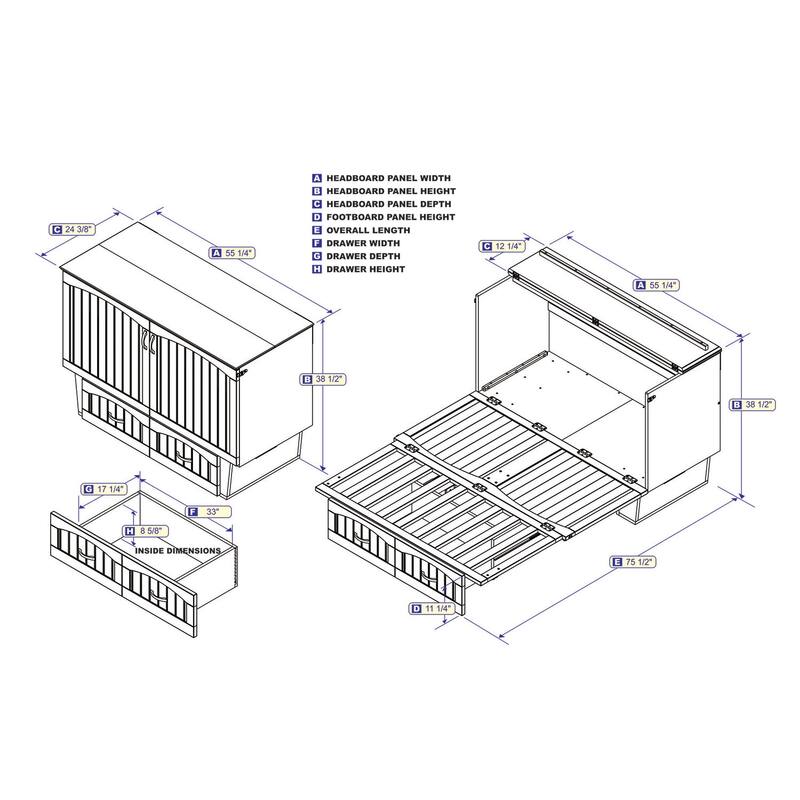 A HEADBOARD PANEL WIDTH
B HEADBOARD PANEL HEIGHT
C HEADBOARD PANEL DEPTH
D FOOTBOARD PANEL HEIGHT
E OVERALL LENGTH
F DRAWER WIDTH
G DRAWER DEPTH
H DRAWER HEIGHT

C 24 3/8"
A 55 1/4"
B 38 1/2"

G 17 1/4"
F 33"
H 8 5/8"
INSIDE DIMENSIONS

C 12 1/4"
A 55 1/4"
B 38 1/2"
E 75 1/2"
D 11 1/4"