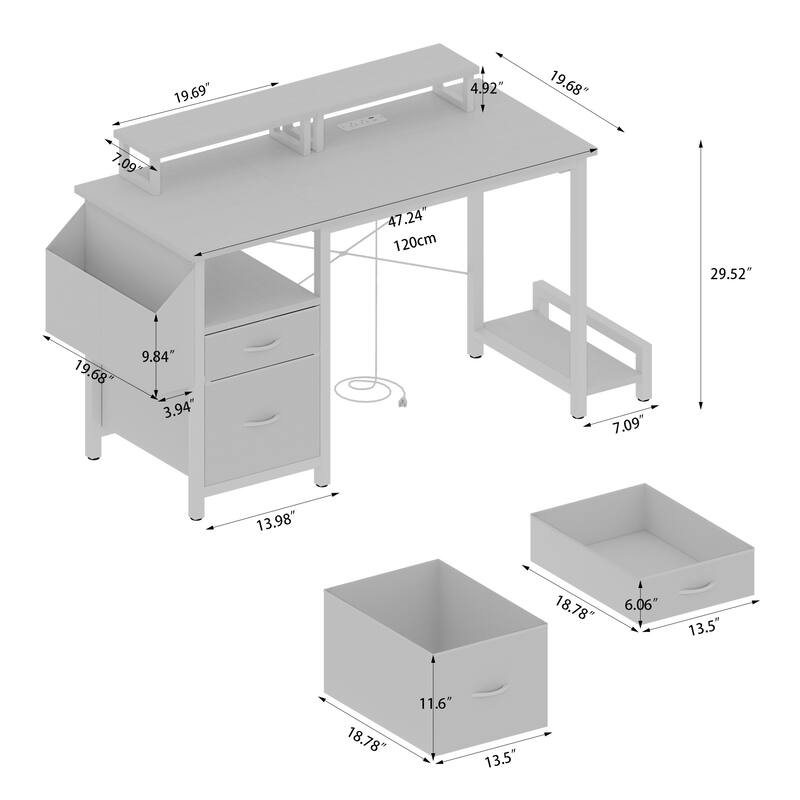 19.69″
4.92″
19.68″
7.09″
47.24″
120cm
29.52″
9.84″
19.68″
3.94″
7.09″
13.98″
18.78″
6.06″
13.5″
11.6″
18.78″
13.5″