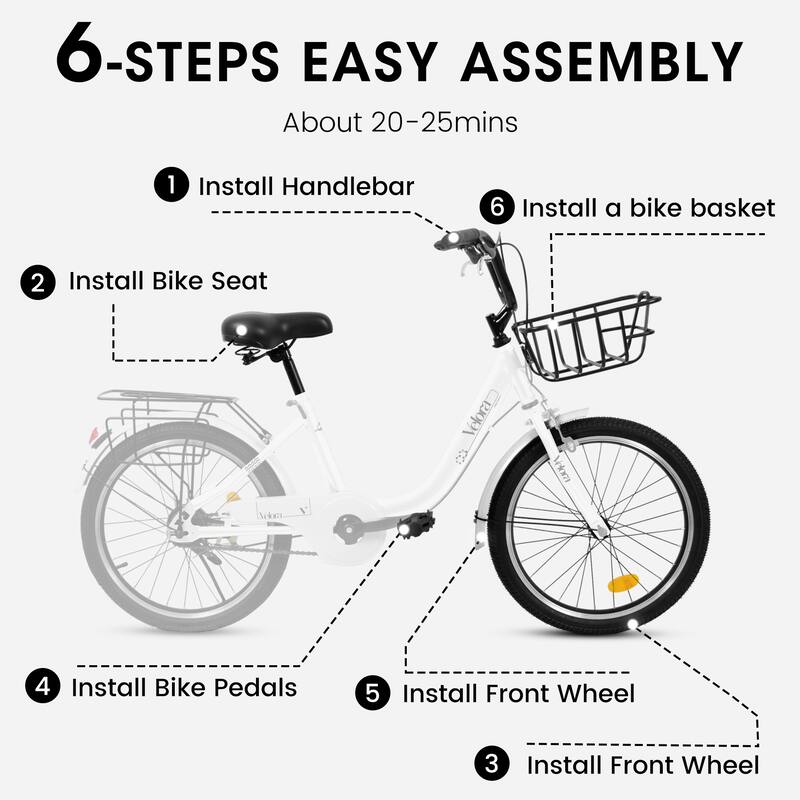 6-STEPS EASY ASSEMBLY

About 20-25mins

1 Install Handlebar

6 Install a bike basket

2 Install Bike Seat

Velora

Velora

Velora

4 Install Bike Pedals

5 Install Front Wheel

3 Install Front Wheel