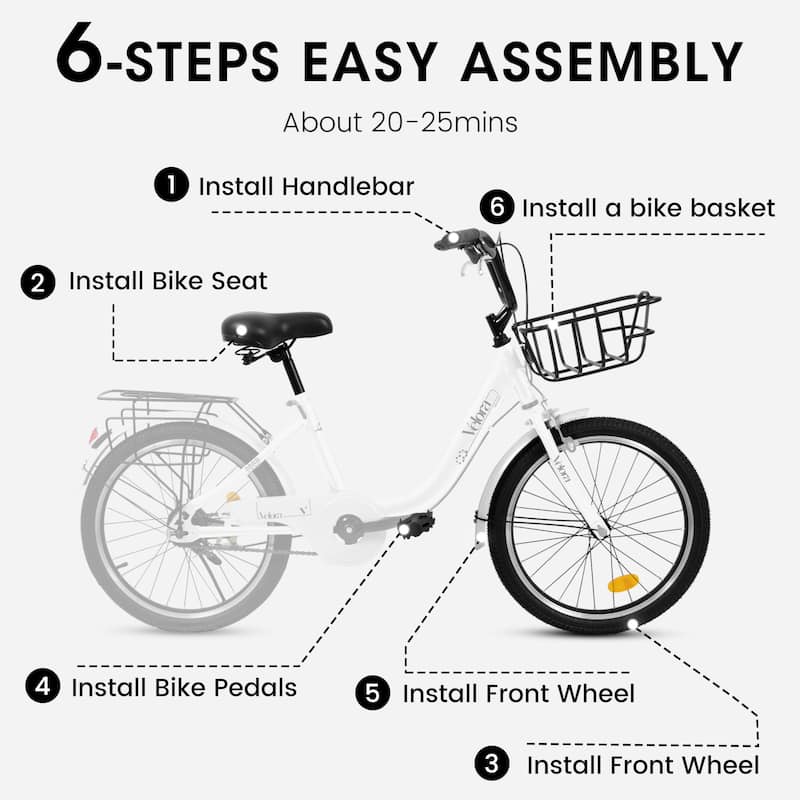 6-STEPS EASY ASSEMBLY

About 20-25mins

1 Install Handlebar

6 Install a bike basket

2 Install Bike Seat

Velora

Velora

Velora

4 Install Bike Pedals

5 Install Front Wheel

3 Install Front Wheel