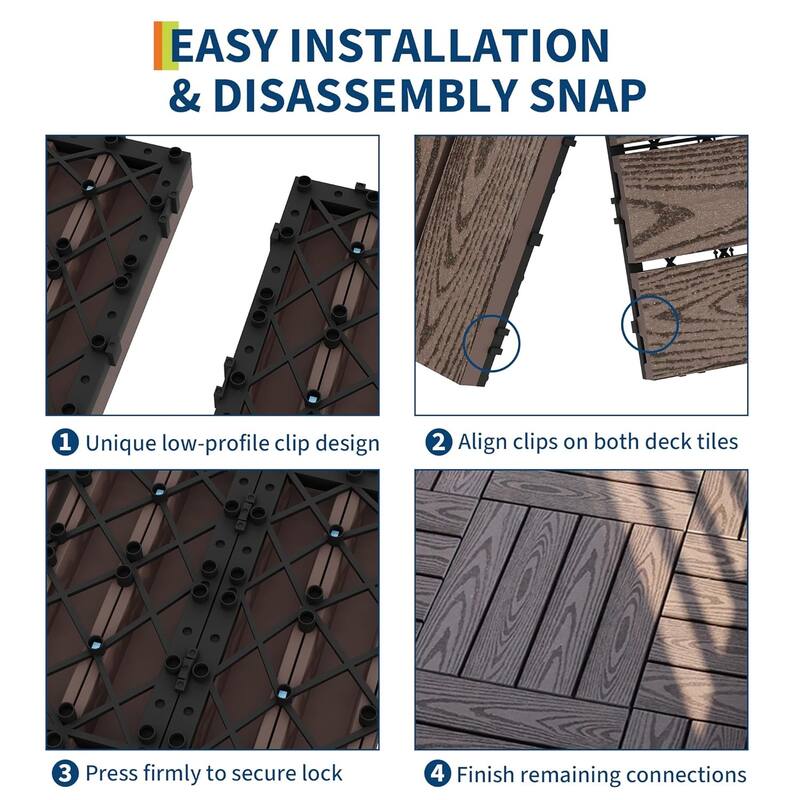 EASY INSTALLATION
& DISASSEMBLY SNAP

1 Unique low-profile clip design

2 Align clips on both deck tiles

3 Press firmly to secure lock

4 Finish remaining connections