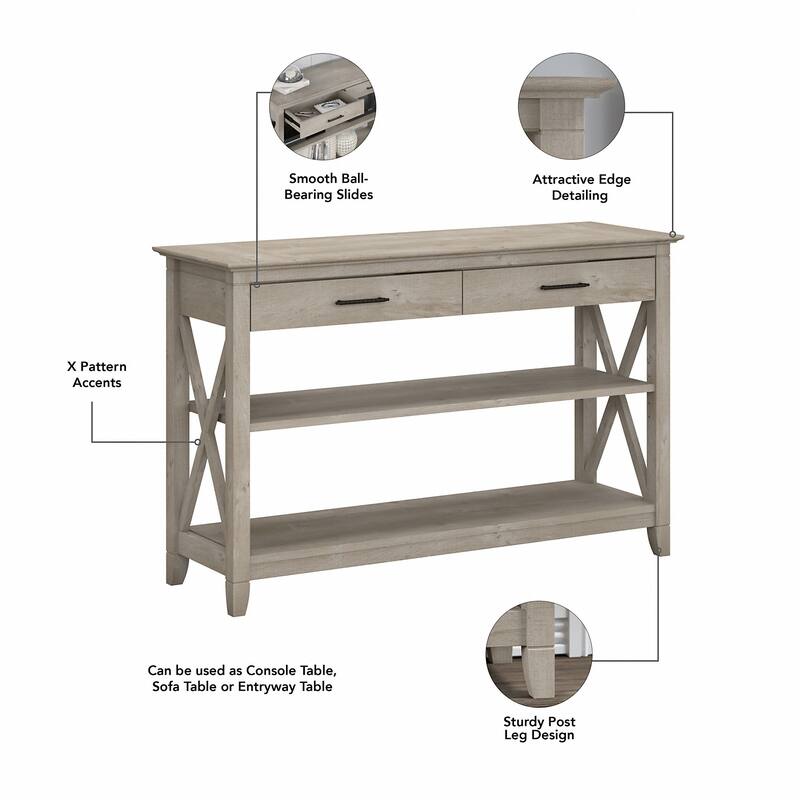 Smooth Ball-Bearing Slides

Attractive Edge Detailing

X Pattern Accents

Can be used as Console Table, Sofa Table or Entryway Table

Sturdy Post Leg Design