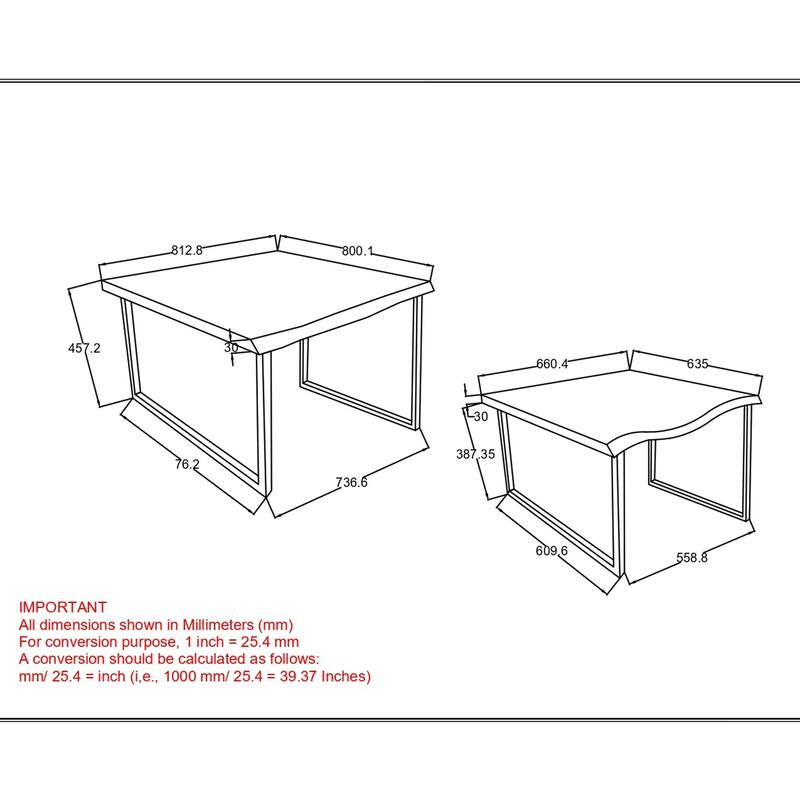 812.8
800.1
457.2
30
76.2
736.6

660.4
635
30
387.35
609.6
558.8

IMPORTANT
All dimensions shown in Millimeters (mm)
For conversion purpose, 1 inch = 25.4 mm
A conversion should be calculated as follows:
mm/ 25.4 = inch (i,e., 1000 mm/ 25.4 = 39.37 Inches)