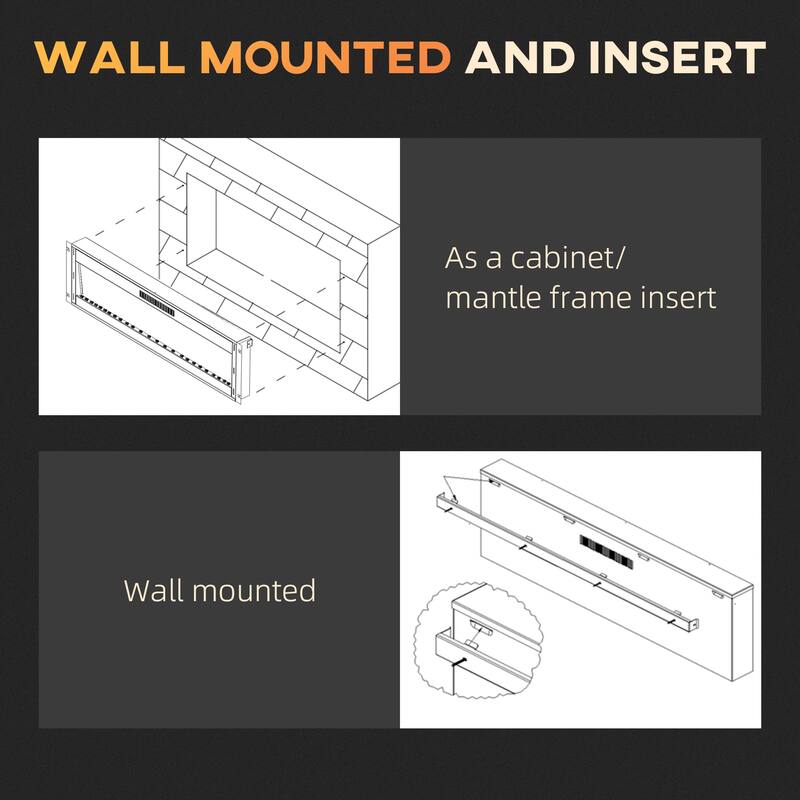 WALL MOUNTED AND INSERT

As a cabinet/ mantle frame insert

Wall mounted