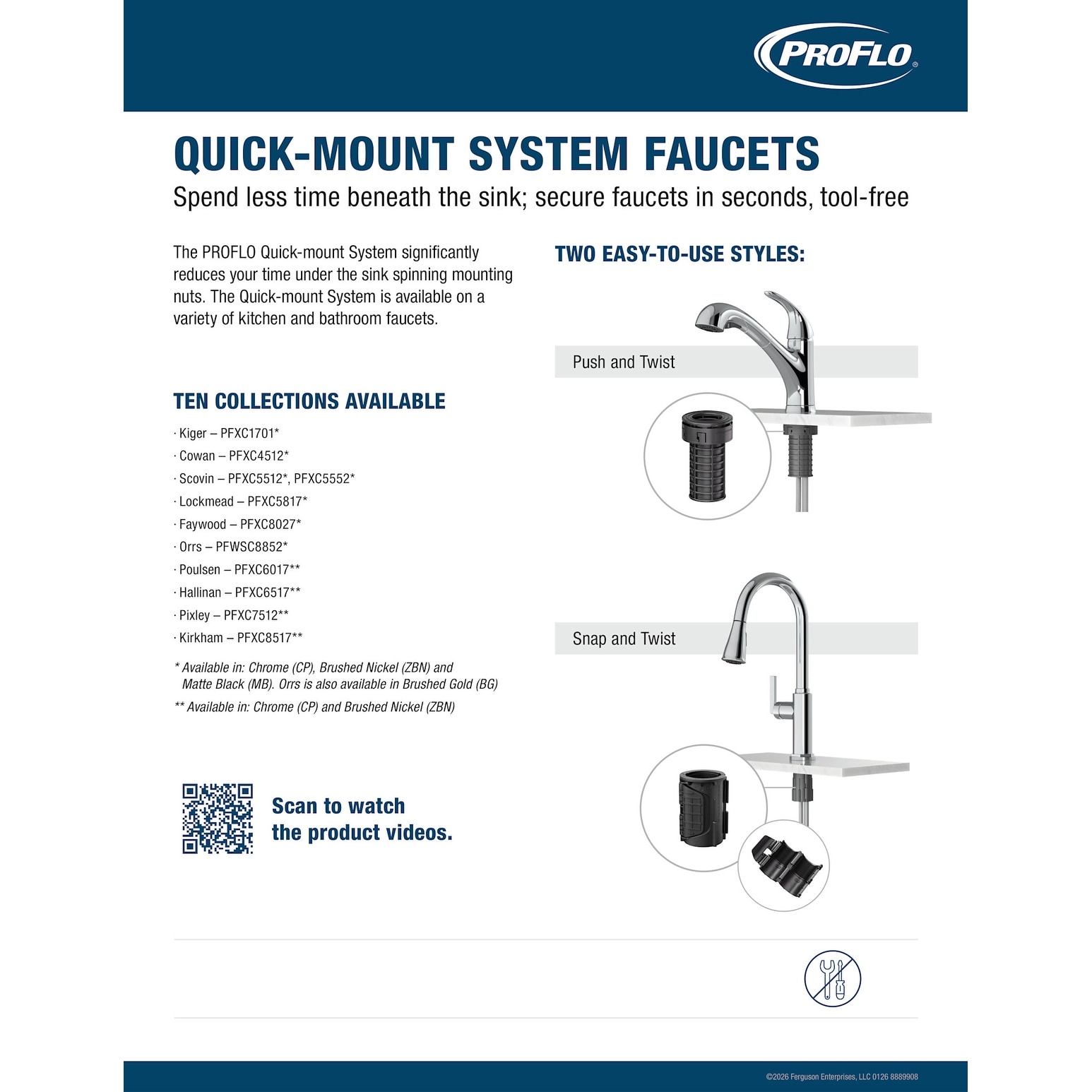 PROFLO®

QUICK-MOUNT SYSTEM FAUCETS

Spend less time beneath the sink; secure faucets in seconds, tool-free

The PROFLO Quick-mount System significantly reduces your time under the sink spinning mounting nuts. The Quick-mount System is available on a variety of kitchen and bathroom faucets.

TEN COLLECTIONS AVAILABLE

· Kiger – PFXC1701*
· Cowan – PFXC4512*
· Scovin – PFXC5512*, PFXC5552*
· Lockmead – PFXC5817*
· Faywood – PFXC8027*
· Orrs – PFWSC8852*
· Poulsen – PFXC6017**
· Hallinan – PFXC6517**
· Pixley – PFXC7512**
· Kirkham – PFXC8517**

* Available in: Chrome (CP), Brushed Nickel (ZBN) and Matte Black (MB). Orrs is also available in Brushed Gold (BG)

** Available in: Chrome (CP) and Brushed Nickel (ZBN)

Scan to watch the product videos.

TWO EASY-TO-USE STYLES:

Push and Twist

Snap and Twist

©2026 Ferguson Enterprises, LLC 0126 8889908