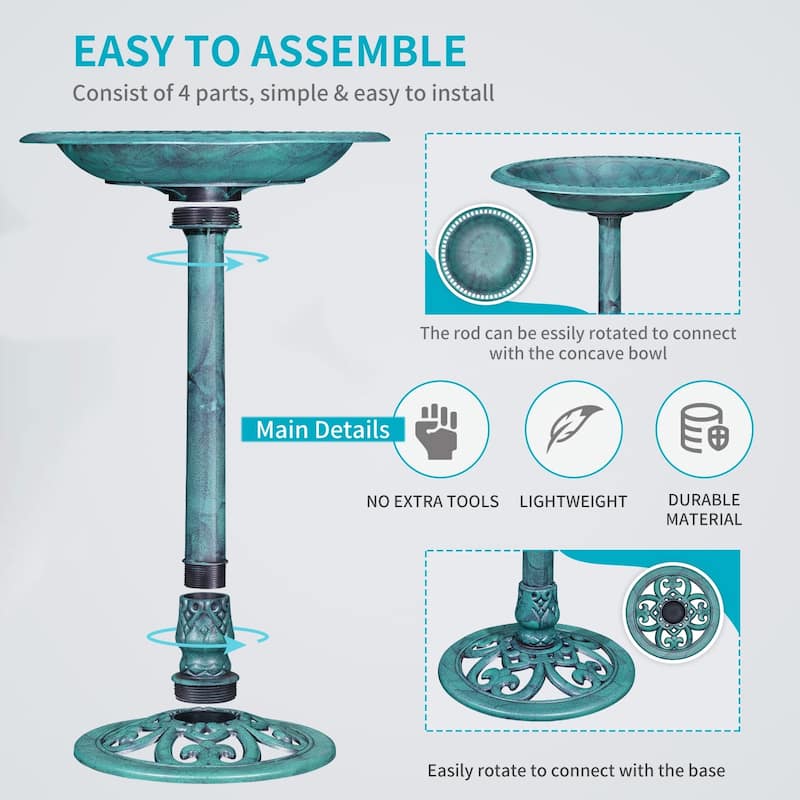 EASY TO ASSEMBLE

Consist of 4 parts, simple & easy to install

The rod can be essily rotated to connect with the concave bowl

Main Details

NO EXTRA TOOLS

LIGHTWEIGHT

DURABLE MATERIAL

Easily rotate to connect with the base