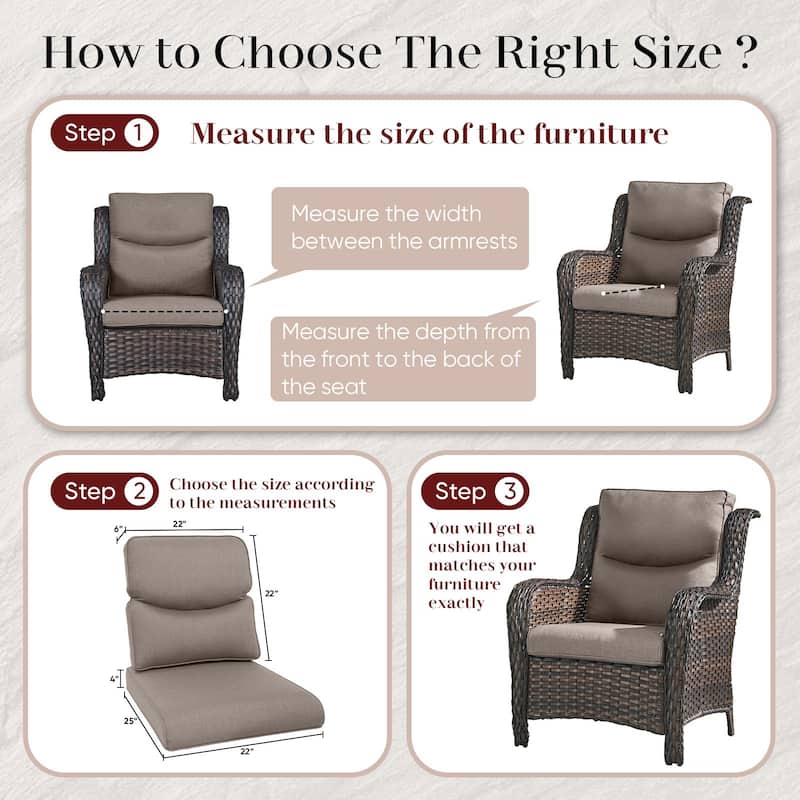 How to Choose The Right Size ?

Step 1 Measure the size of the furniture

Measure the width between the armrests

Measure the depth from the front to the back of the seat

Step 2 Choose the size according to the measurements

6"
22"
22"
4"
25"
22"

Step 3

You will get a cushion that matches your furniture exactly