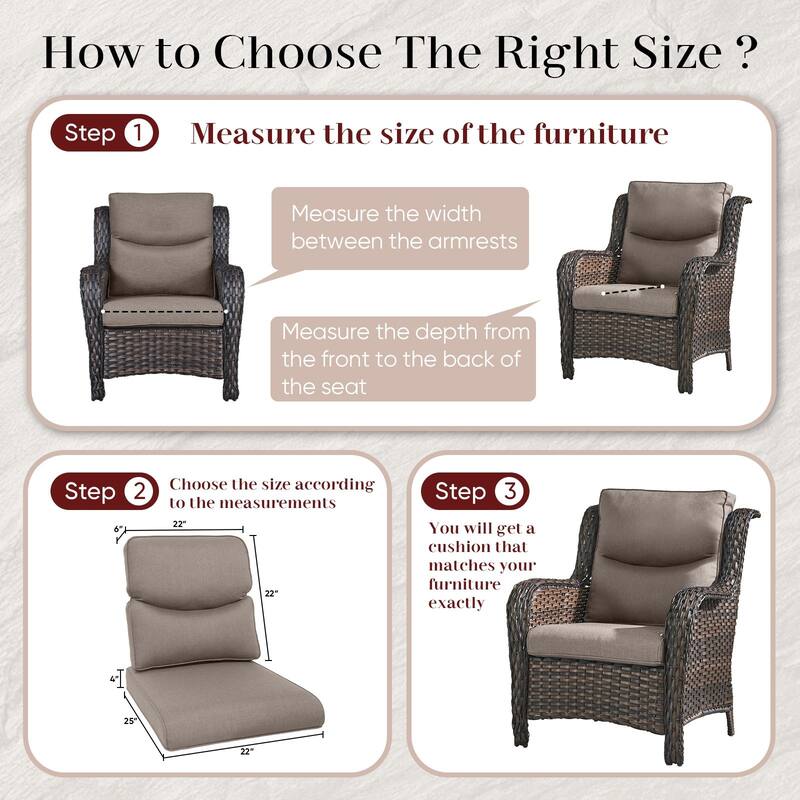 How to Choose The Right Size ?

Step 1 Measure the size of the furniture

Measure the width between the armrests

Measure the depth from the front to the back of the seat

Step 2 Choose the size according to the measurements

6"
22"
22"
4"
25"
22"

Step 3

You will get a cushion that matches your furniture exactly