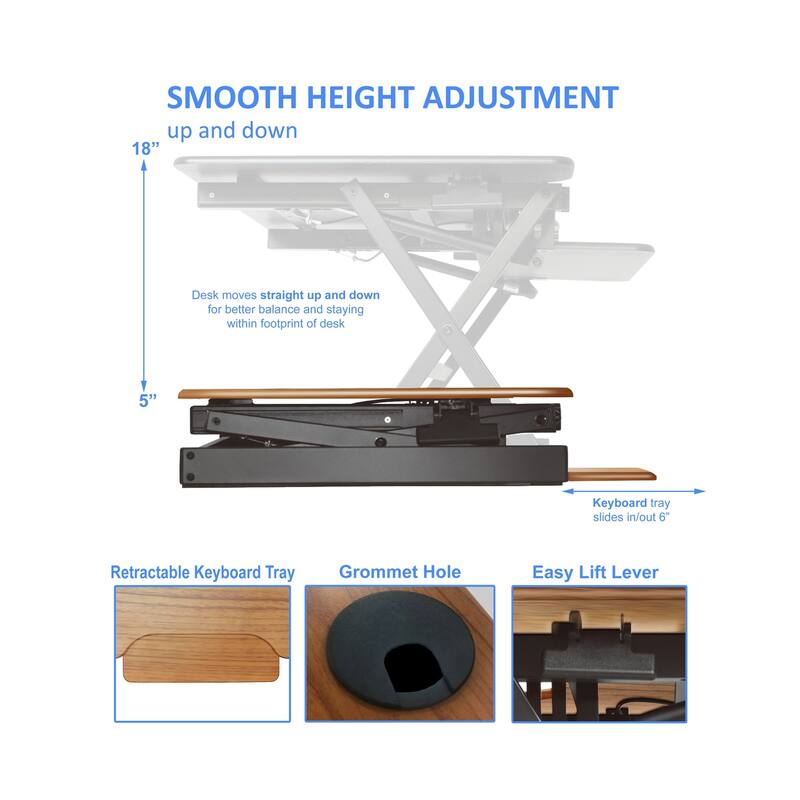 SMOOTH HEIGHT ADJUSTMENT
up and down

18"

Desk moves straight up and down for better balance and staying within footprint of desk

5"

Keyboard tray slides in/out 6"

Retractable Keyboard Tray

Grommet Hole

Easy Lift Lever