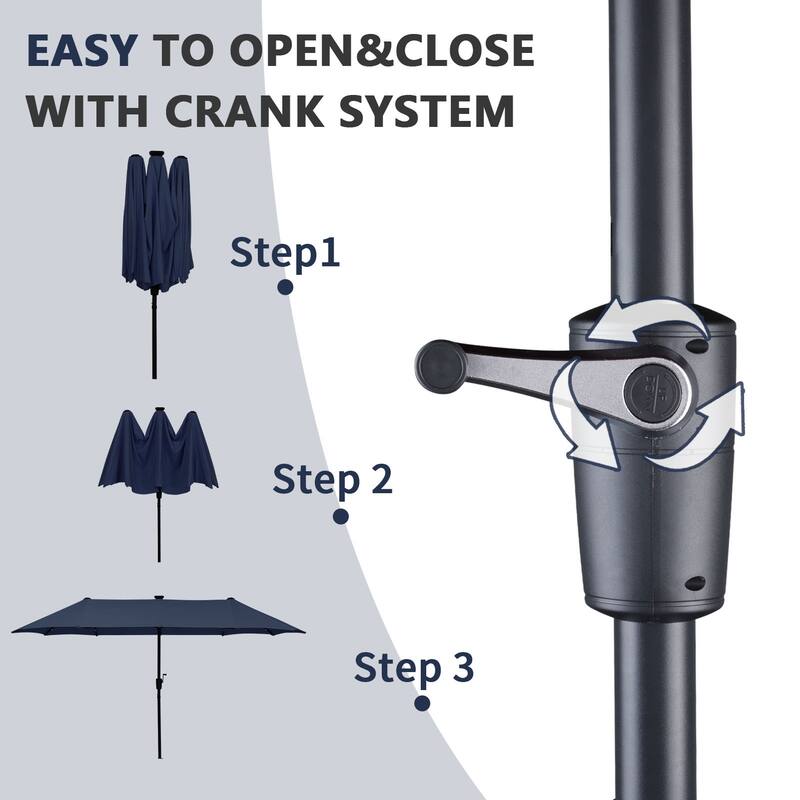 EASY TO OPEN&CLOSE WITH CRANK SYSTEM

Step1

Step 2

Step 3