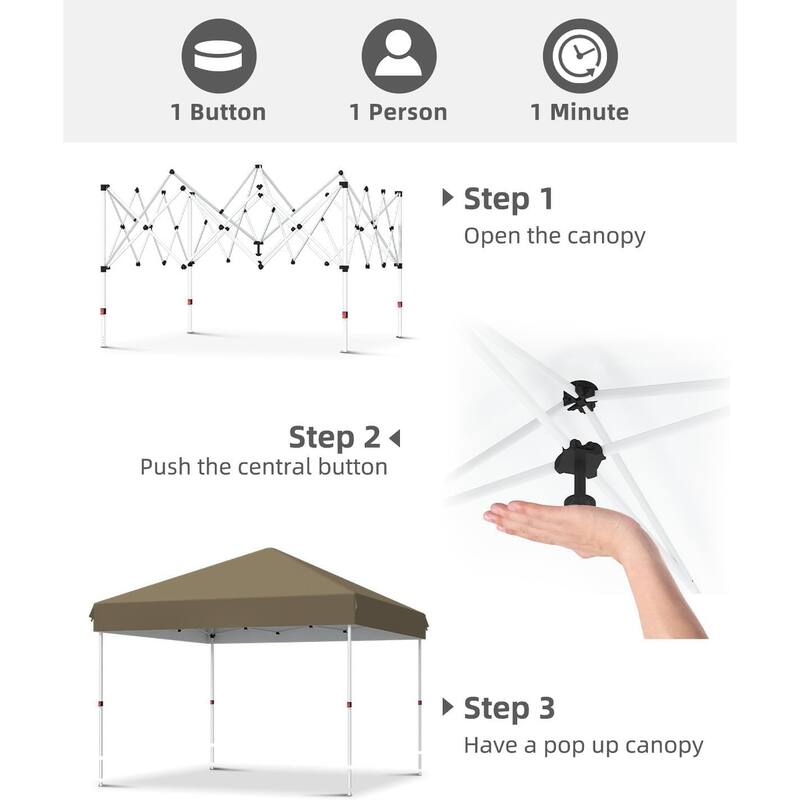 1 Button
1 Person
1 Minute

Step 1
Open the canopy

Step 2
Push the central button

Step 3
Have a pop up canopy