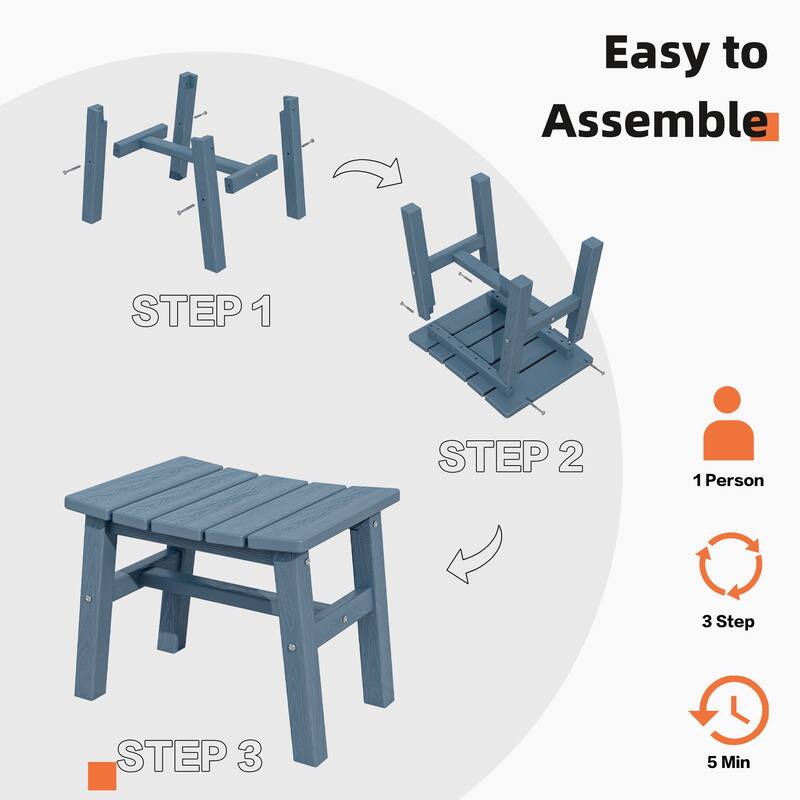 Easy to Assemble

STEP 1

STEP 2

STEP 3

1 Person

3 Step

5 Min