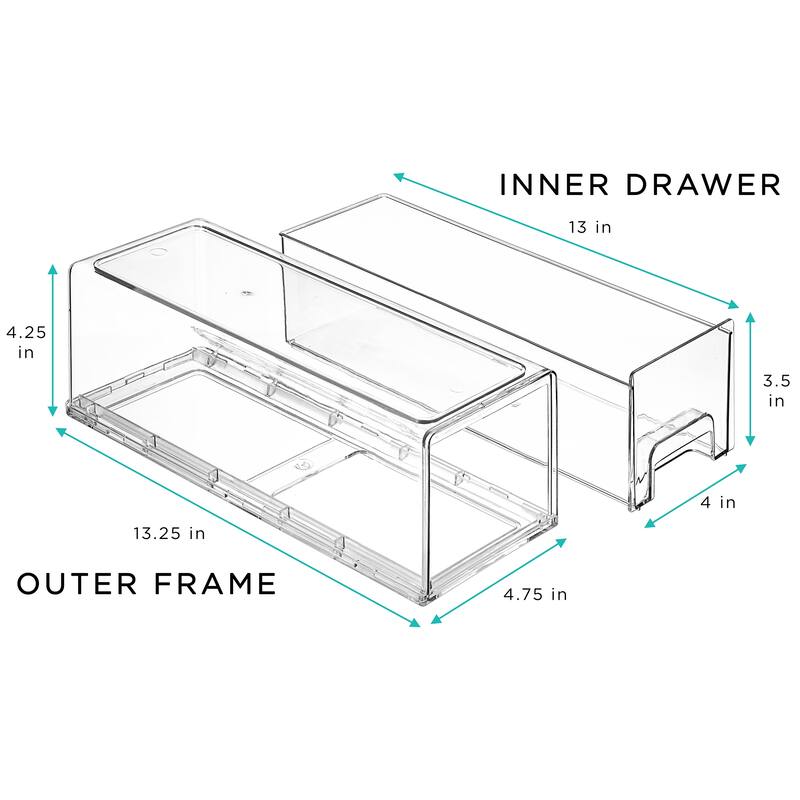 INNER DRAWER

13 in

4.25 in

3.5 in

4 in

13.25 in

OUTER FRAME

4.75 in