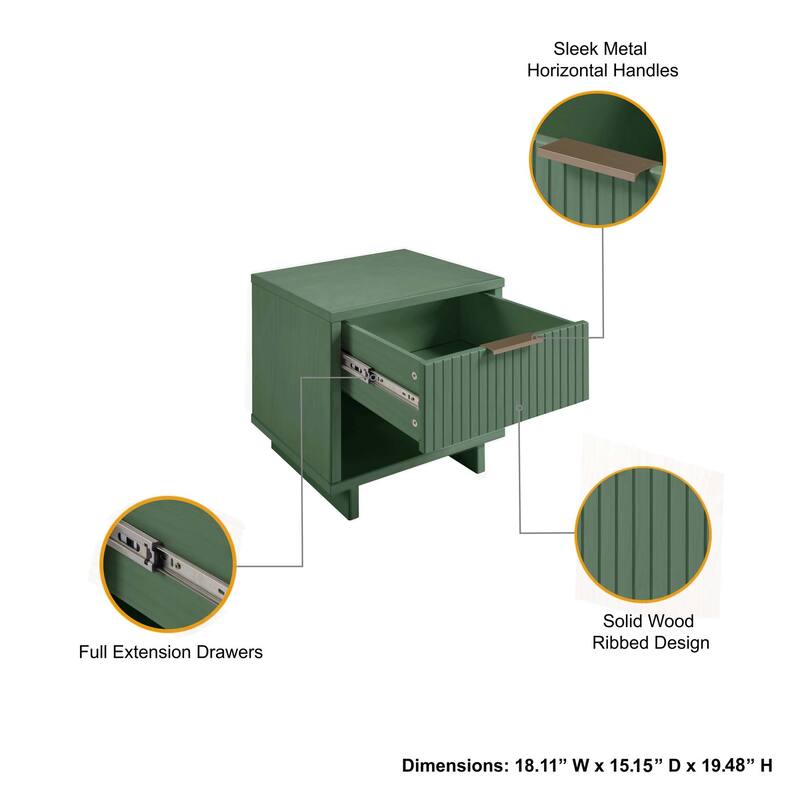 Sleek Metal Horizontal Handles

Full Extension Drawers

Solid Wood Ribbed Design

Dimensions: 18.11” W x 15.15” D x 19.48” H