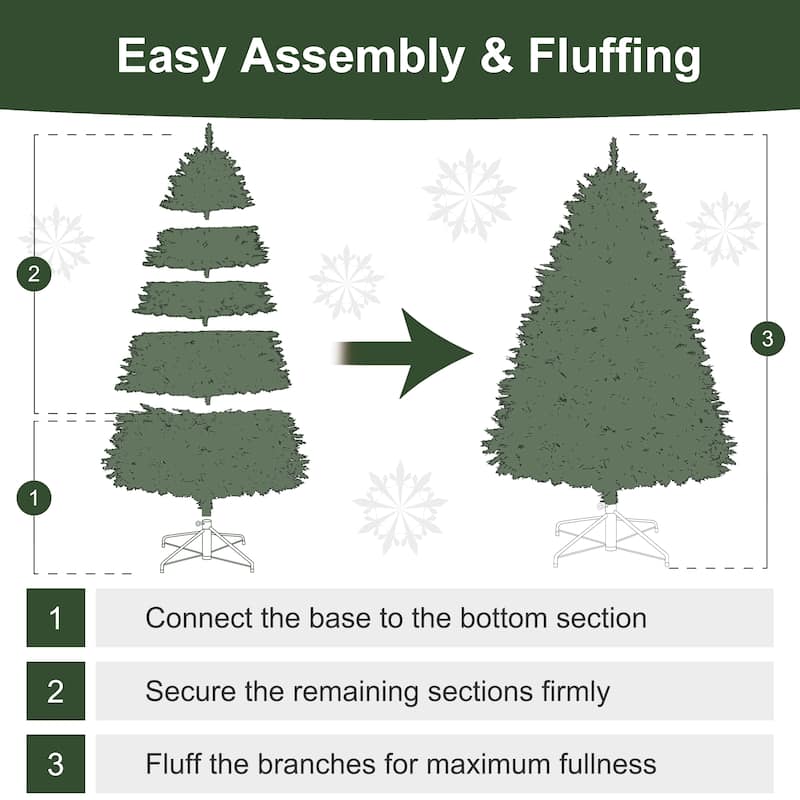 Easy Assembly & Fluffing

2

1

3

1 Connect the base to the bottom section

2 Secure the remaining sections firmly

3 Fluff the branches for maximum fullness