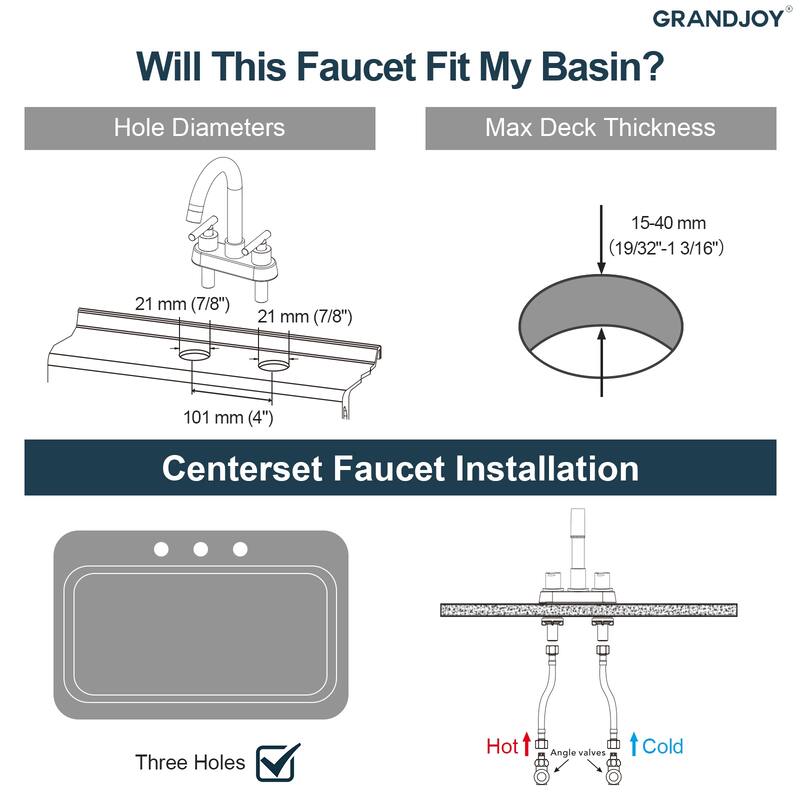 GRANDJOY®

Will This Faucet Fit My Basin?

Hole Diameters

21 mm (7/8")

21 mm (7/8")

101 mm (4")

Max Deck Thickness

15-40 mm
(19/32"-1 3/16")

Centerset Faucet Installation

Three Holes

Hot

Angle valves

Cold