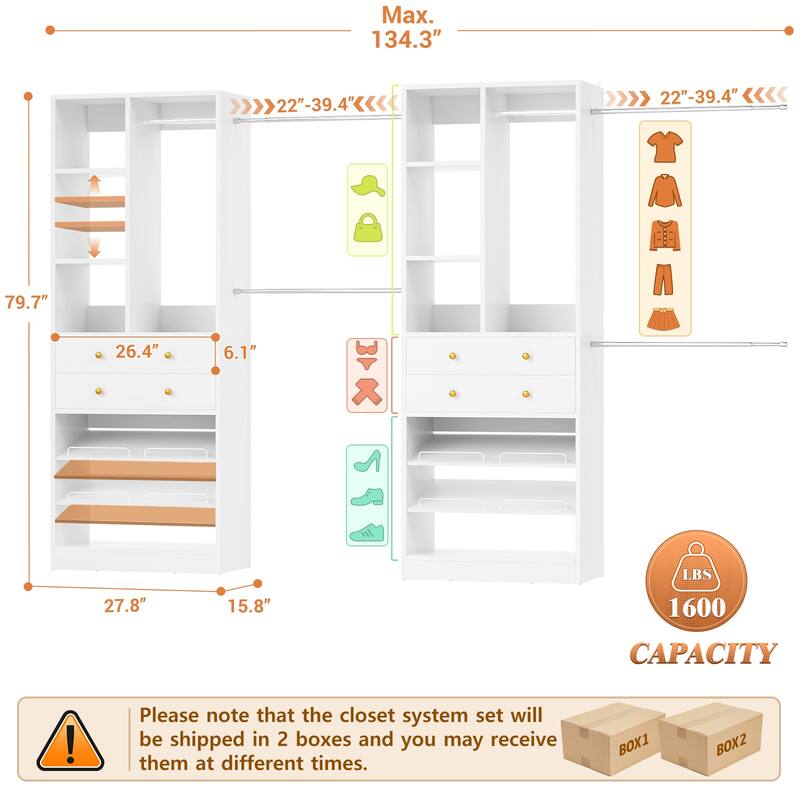 Max.
134.3"

22"-39.4"

22"-39.4"

79.7"

26.4"

6.1"

27.8"

15.8"

LBS
1600

CAPACITY

Please note that the closet system set will be shipped in 2 boxes and you may receive them at different times.

BOX1

BOX2