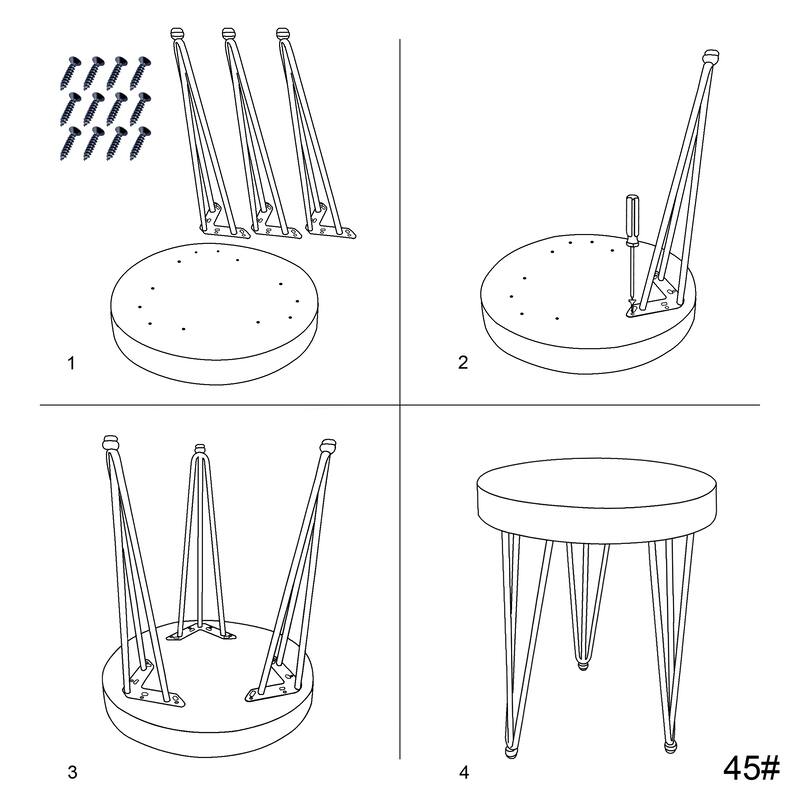 1

2

3

4

45#