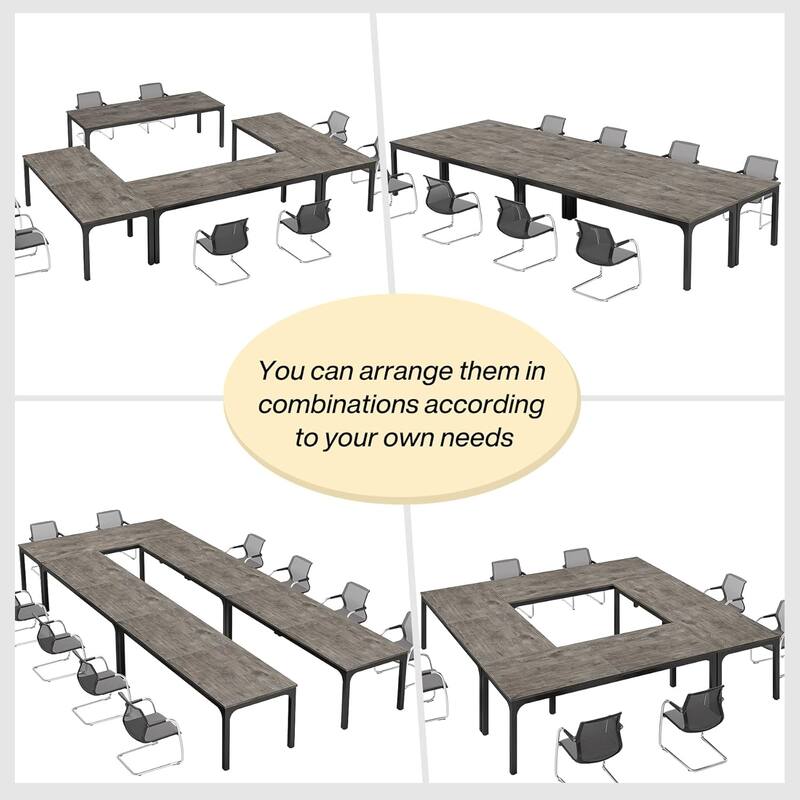 You can arrange them in combinations according to your own needs