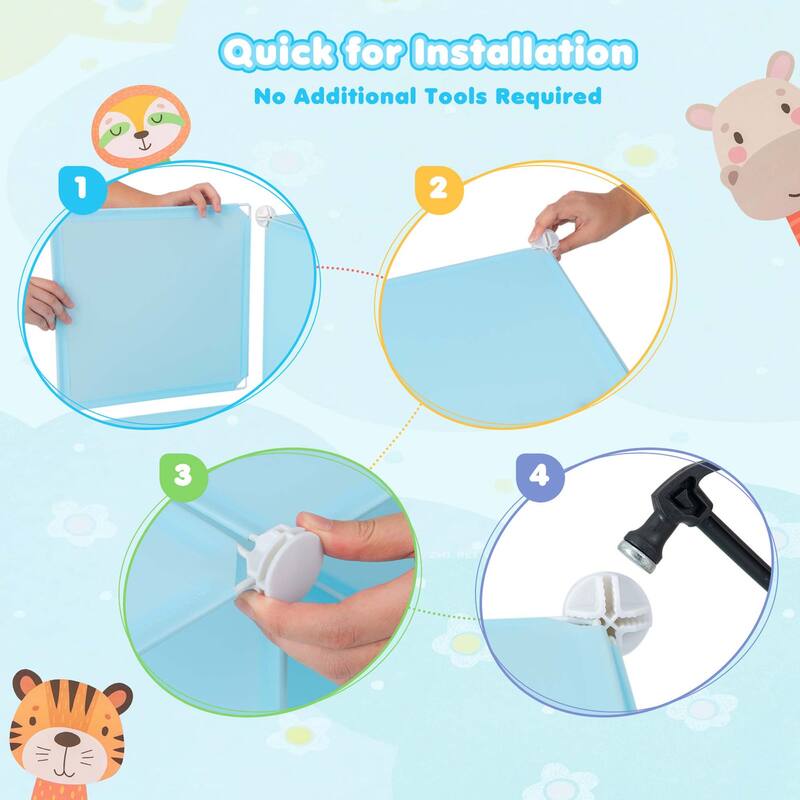 Quick for Installation
No Additional Tools Required

1

2

3

4