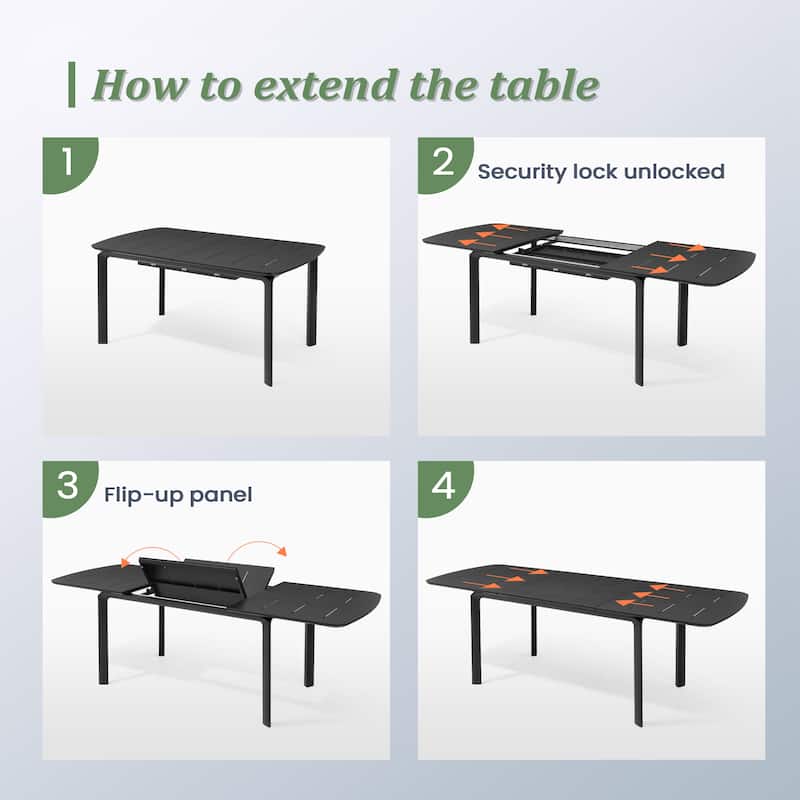 How to extend the table

1

2 Security lock unlocked

3 Flip-up panel

4