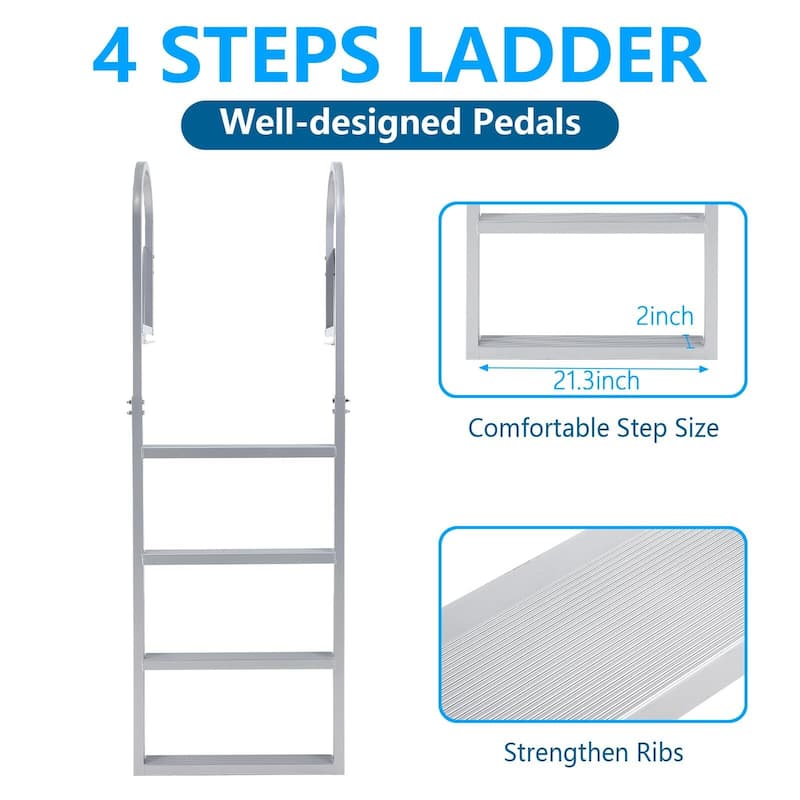 4 STEPS LADDER

Well-designed Pedals

2inch

21.3inch

Comfortable Step Size

Strengthen Ribs