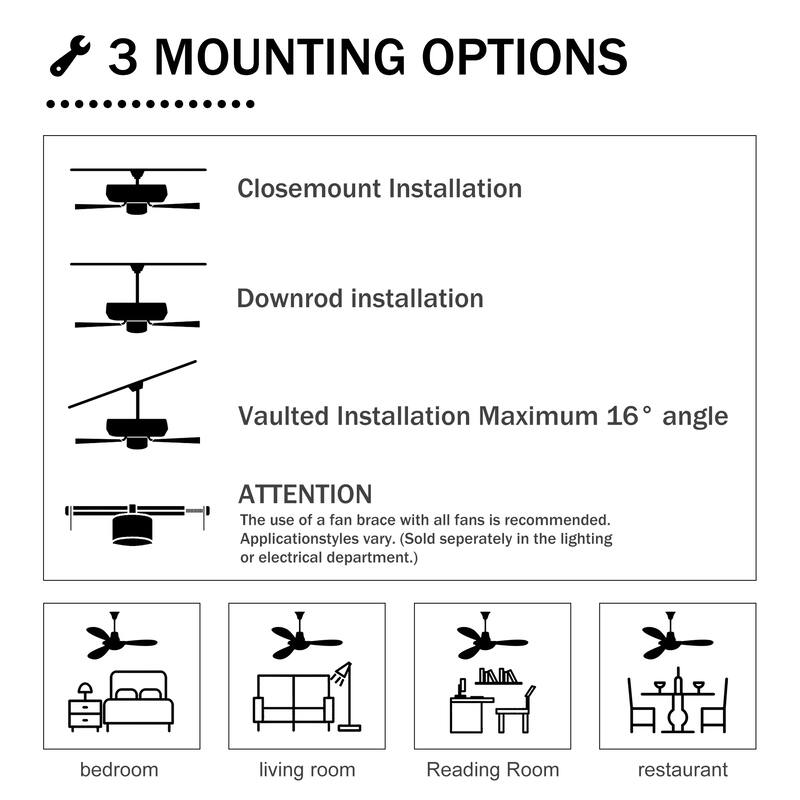 3 MOUNTING OPTIONS

Closemount Installation

Downrod installation

Vaulted Installation Maximum 16° angle

ATTENTION
The use of a fan brace with all fans is recommended. Applicationstyles vary. (Sold seperately in the lighting or electrical department.)

bedroom

living room

Reading Room

restaurant