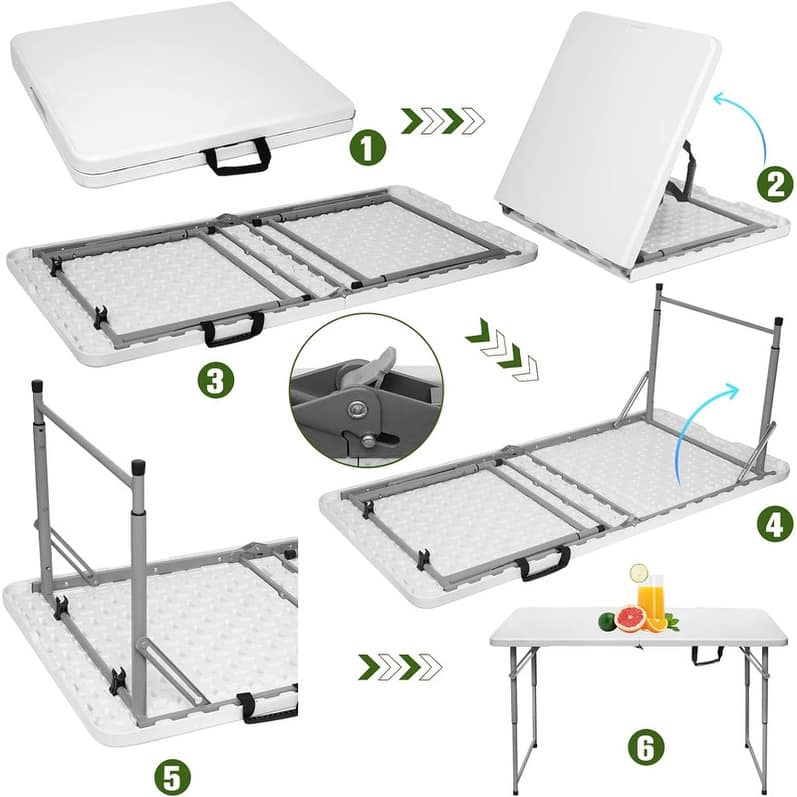 1

2

3

4

5

6