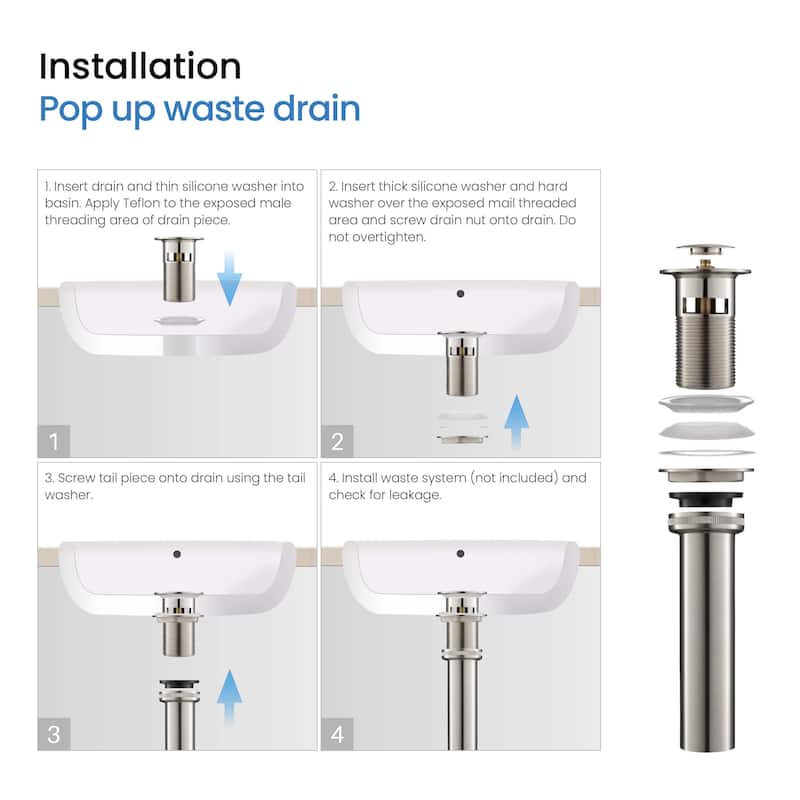 Installation
Pop up waste drain

1. Insert drain and thin silicone washer into basin. Apply Teflon to the exposed male threading area of drain piece.

1

2. Insert thick silicone washer and hard washer over the exposed mail threaded area and screw drain nut onto drain. Do not overtighten.

2

3. Screw tail piece onto drain using the tail washer.

3

4. Install waste system (not included) and check for leakage.

4