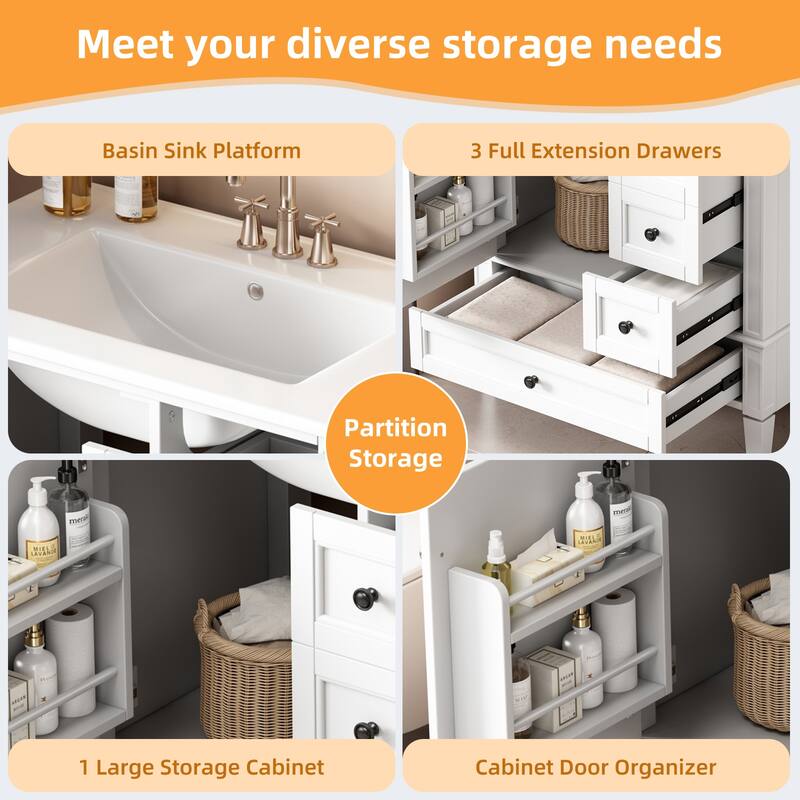 Meet your diverse storage needs

Basin Sink Platform

3 Full Extension Drawers

Partition Storage

1 Large Storage Cabinet

Cabinet Door Organizer